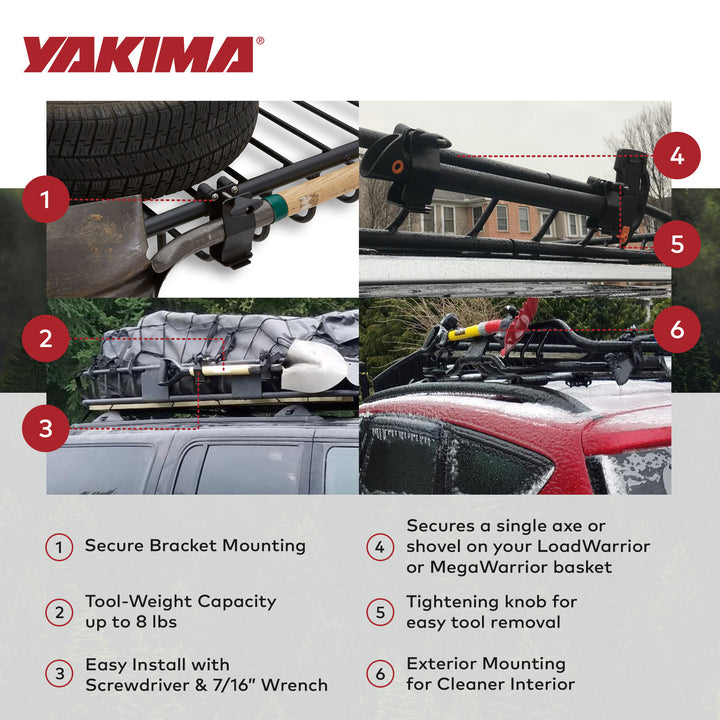 YAKIMA®

1

2

3

4

5

6

1 Secure Bracket Mounting

2 Tool-Weight Capacity up to 8 lbs

3 Easy Install with Screwdriver & 7/16" Wrench

4 Secures a single axe or shovel on your LoadWarrior or MegaWarrior basket

5 Tightening knob for easy tool removal

6 Exterior Mounting for Cleaner Interior