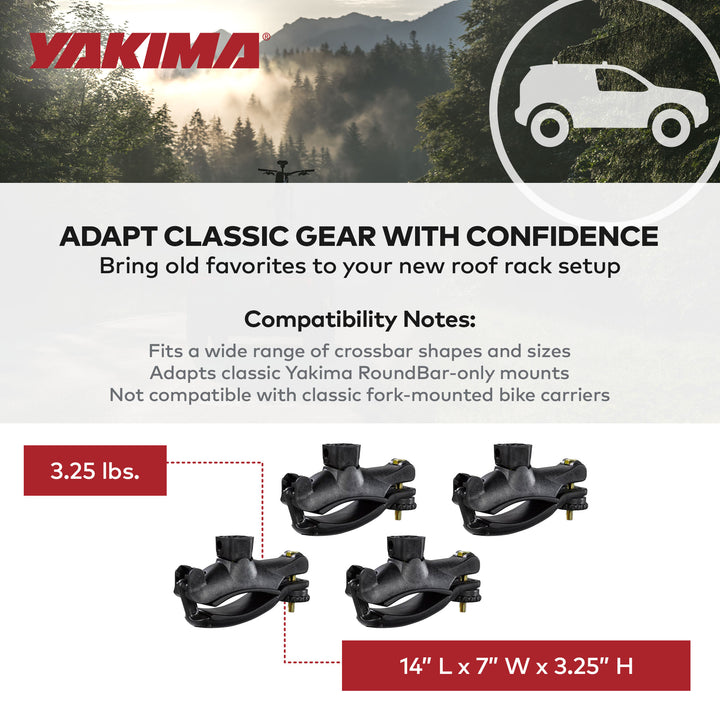 YAKIMA®

ADAPT CLASSIC GEAR WITH CONFIDENCE
Bring old favorites to your new roof rack setup

Compatibility Notes:
Fits a wide range of crossbar shapes and sizes
Adapts classic Yakima RoundBar-only mounts
Not compatible with classic fork-mounted bike carriers

3.25 lbs.

14" L x 7" W x 3.25" H