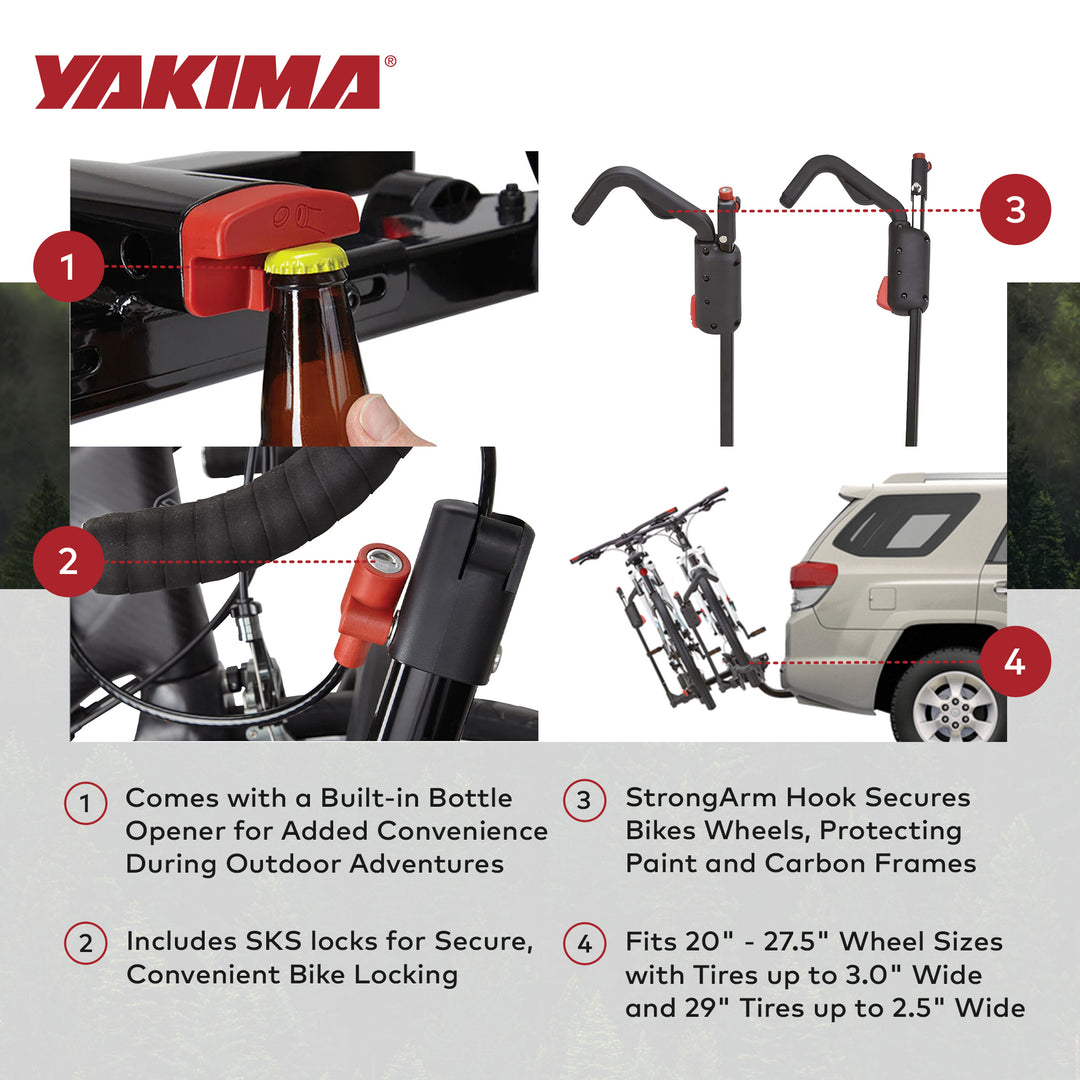 YAKIMA®

1

3

2

4

1 Comes with a Built-in Bottle Opener for Added Convenience During Outdoor Adventures

2 Includes SKS locks for Secure, Convenient Bike Locking

3 StrongArm Hook Secures Bikes Wheels, Protecting Paint and Carbon Frames

4 Fits 20" - 27.5" Wheel Sizes with Tires up to 3.0" Wide and 29" Tires up to 2.5" Wide