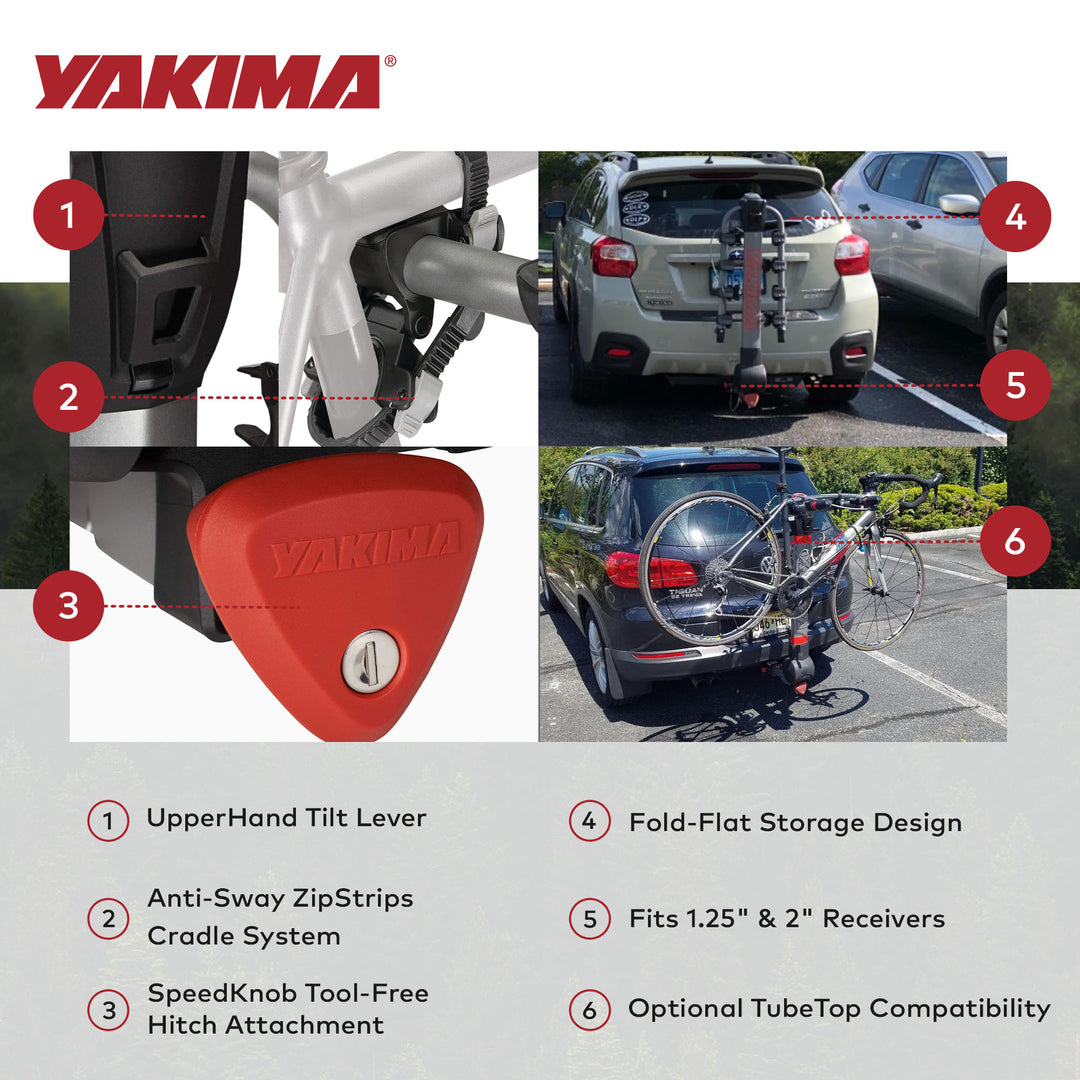 YAKIMA®

1

2

3

YAKIMA

4

5

6

1 UpperHand Tilt Lever

2 Anti-Sway ZipStrips Cradle System

3 SpeedKnob Tool-Free Hitch Attachment

4 Fold-Flat Storage Design

5 Fits 1.25" & 2" Receivers

6 Optional TubeTop Compatibility