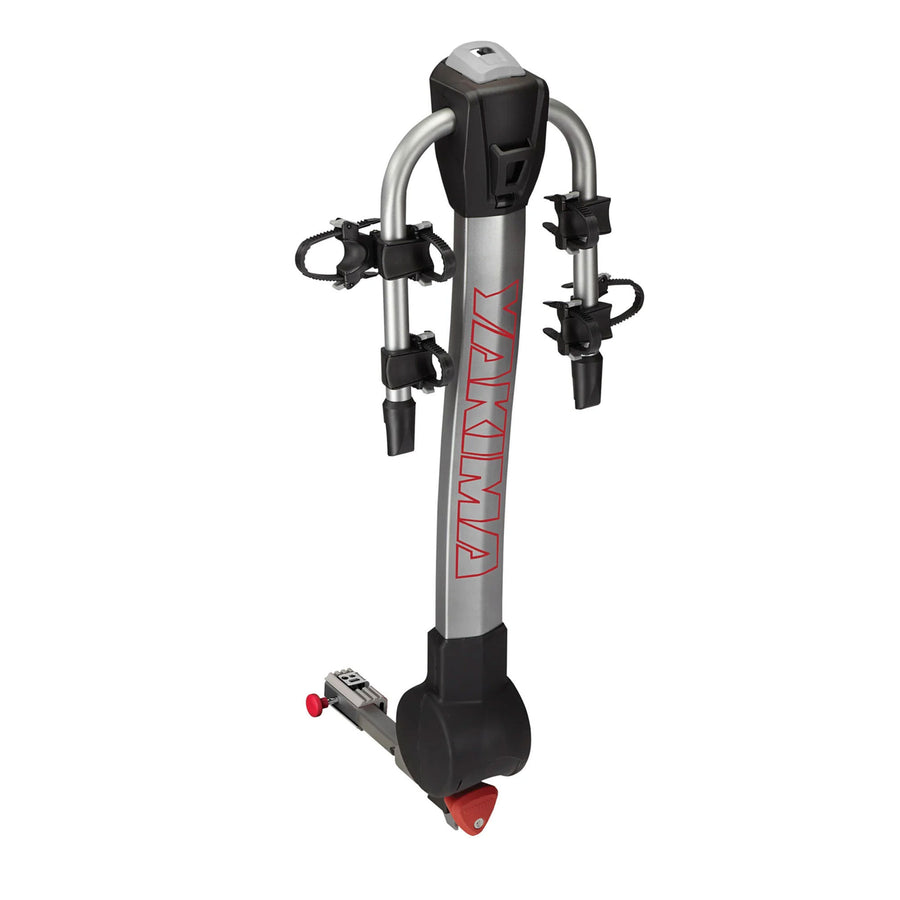 YAKIMA