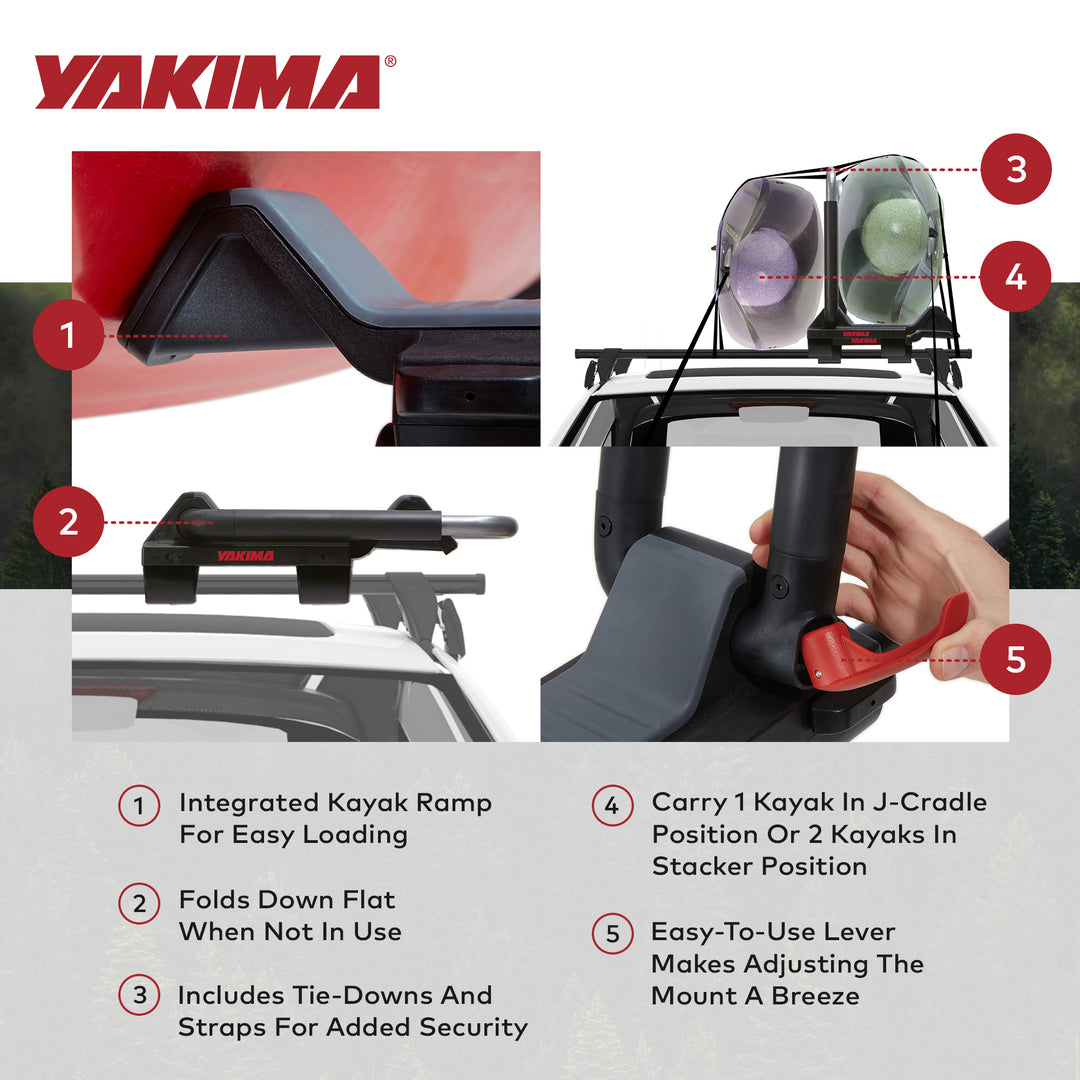 YAKIMA®

1

3

4

YAKIMA
YAKIMA

2

YAKIMA

5

1 Integrated Kayak Ramp For Easy Loading

2 Folds Down Flat When Not In Use

3 Includes Tie-Downs And Straps For Added Security

4 Carry 1 Kayak In J-Cradle Position Or 2 Kayaks In Stacker Position

5 Easy-To-Use Lever Makes Adjusting The Mount A Breeze