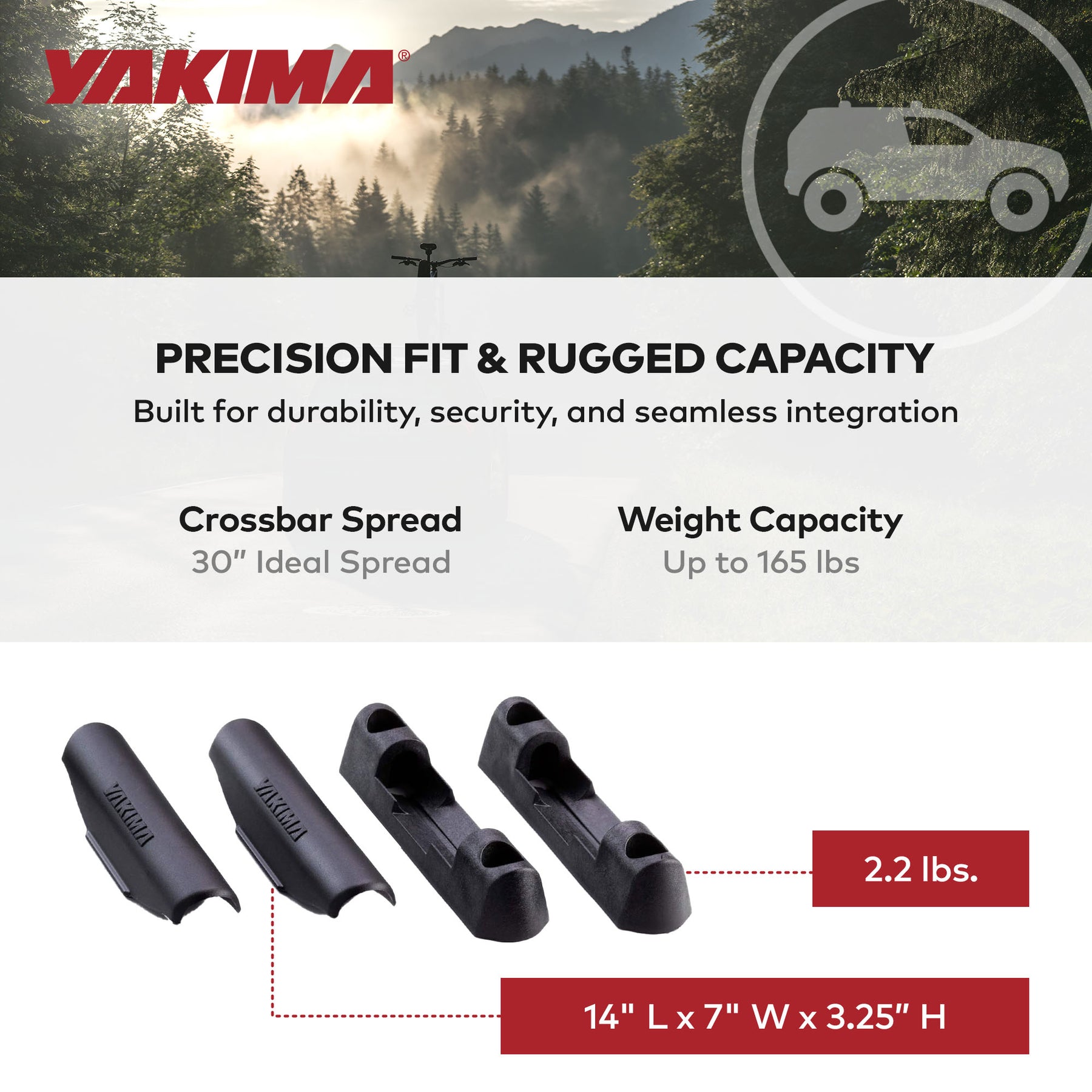 YAKIMA®

PRECISION FIT & RUGGED CAPACITY

Built for durability, security, and seamless integration

Crossbar Spread
30" Ideal Spread

Weight Capacity
Up to 165 lbs

YAKIMA

YAKIMA

2.2 lbs.

14" L x 7" W x 3.25" H