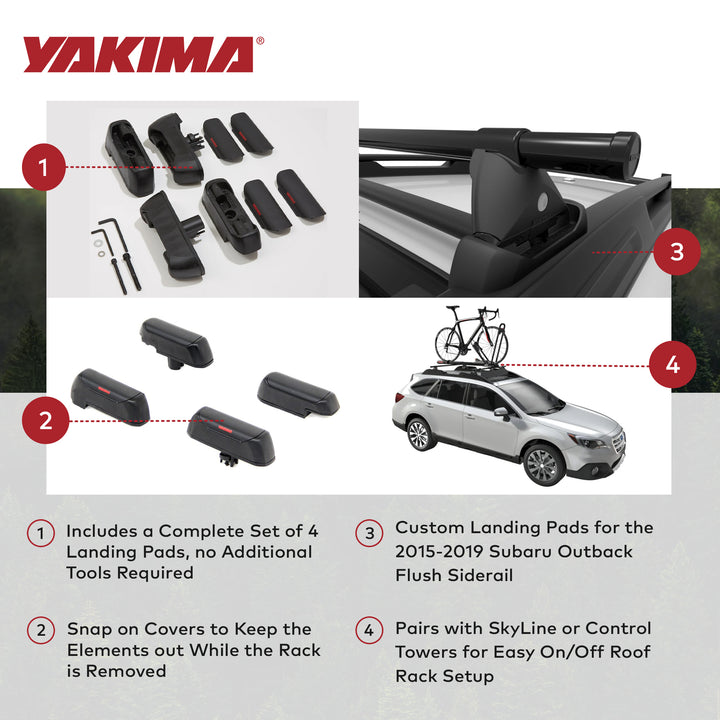 YAKIMA®

1

3

2

4

1 Includes a Complete Set of 4 Landing Pads, no Additional Tools Required

2 Snap on Covers to Keep the Elements out While the Rack is Removed

3 Custom Landing Pads for the 2015-2019 Subaru Outback Flush Siderail

4 Pairs with SkyLine or Control Towers for Easy On/Off Roof Rack Setup