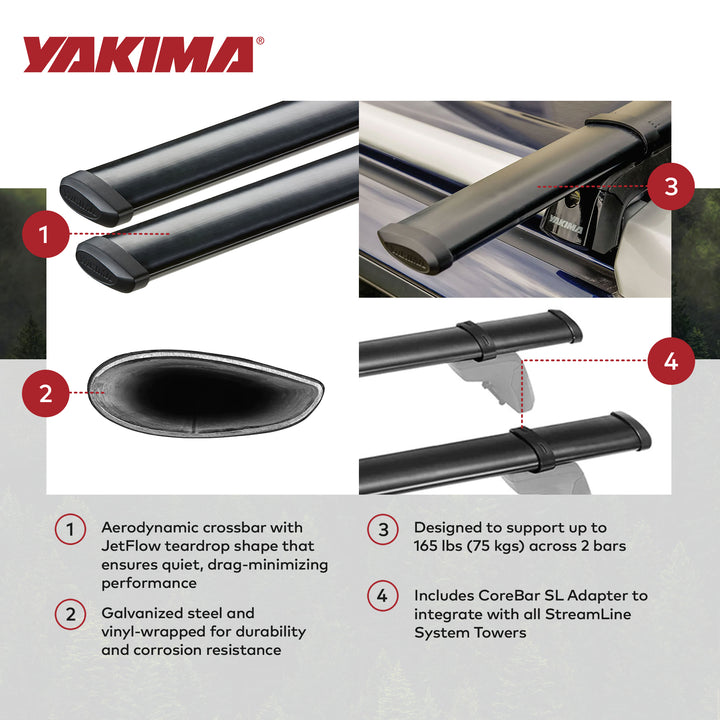 YAKIMA®

1

3

YAKIMA

2

4

1 Aerodynamic crossbar with JetFlow teardrop shape that ensures quiet, drag-minimizing performance

2 Galvanized steel and vinyl-wrapped for durability and corrosion resistance

3 Designed to support up to 165 lbs (75 kgs) across 2 bars

4 Includes CoreBar SL Adapter to integrate with all StreamLine System Towers