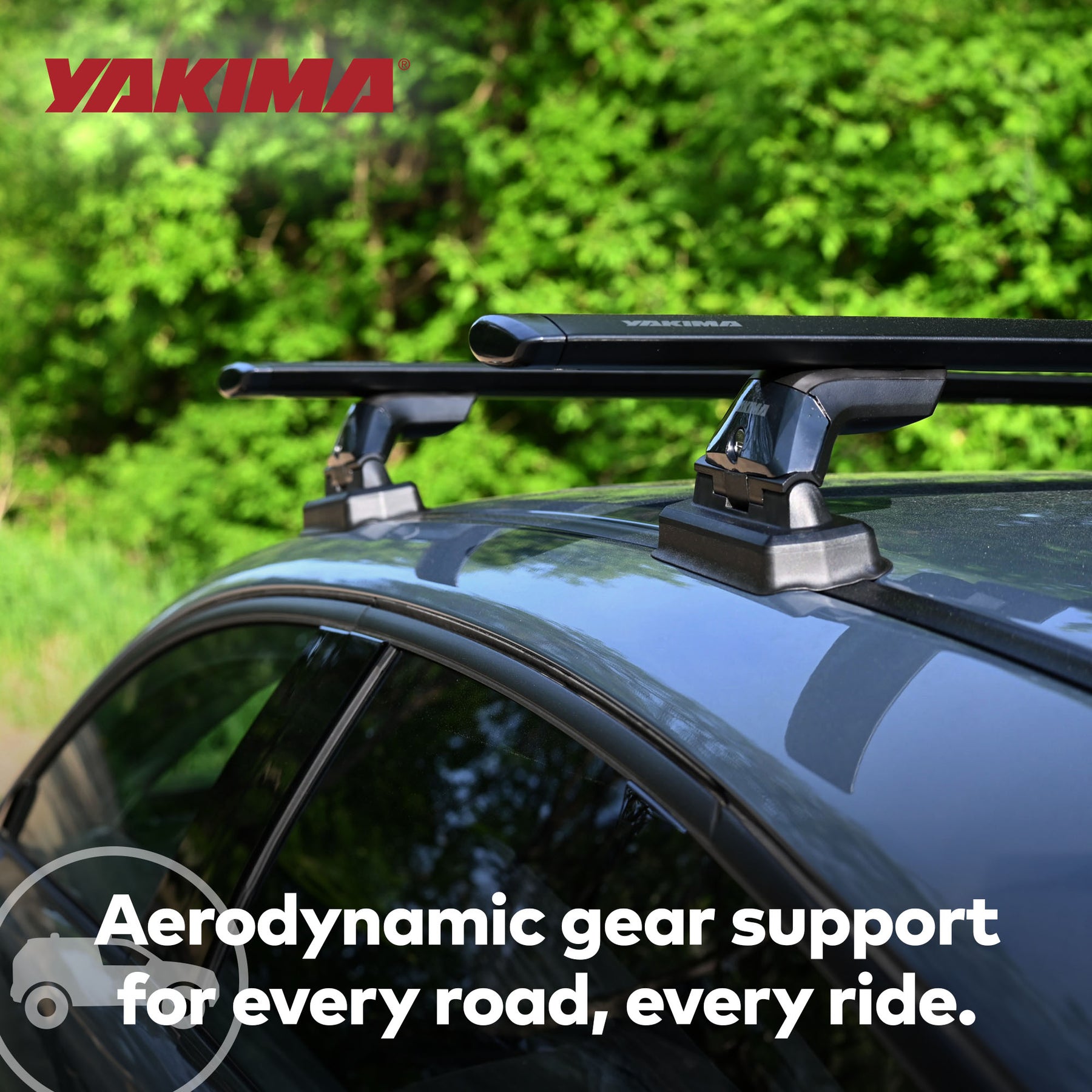 YAKIMA®

YAKIMA

YAKIMA

Aerodynamic gear support for every road, every ride.