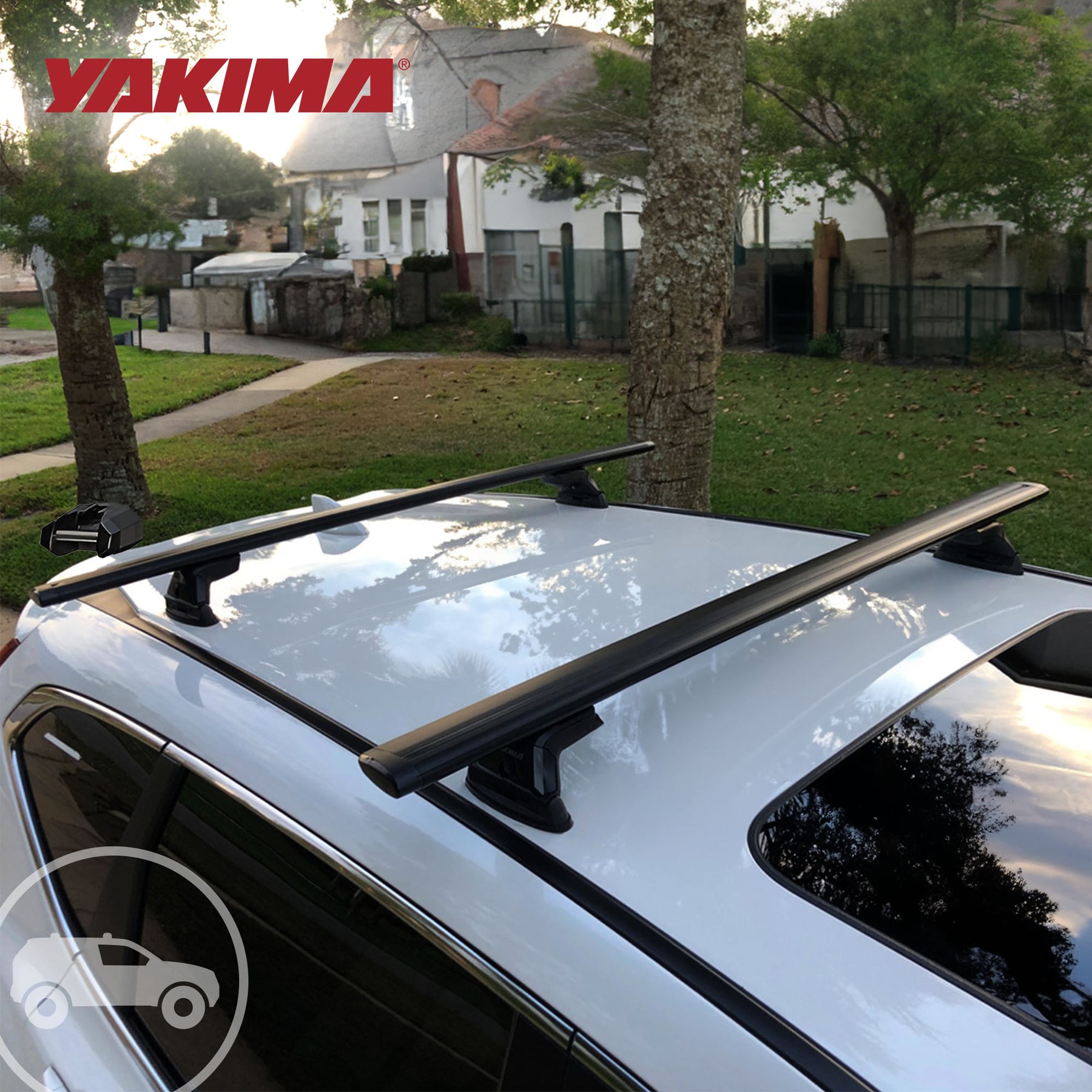 YAKIMA®