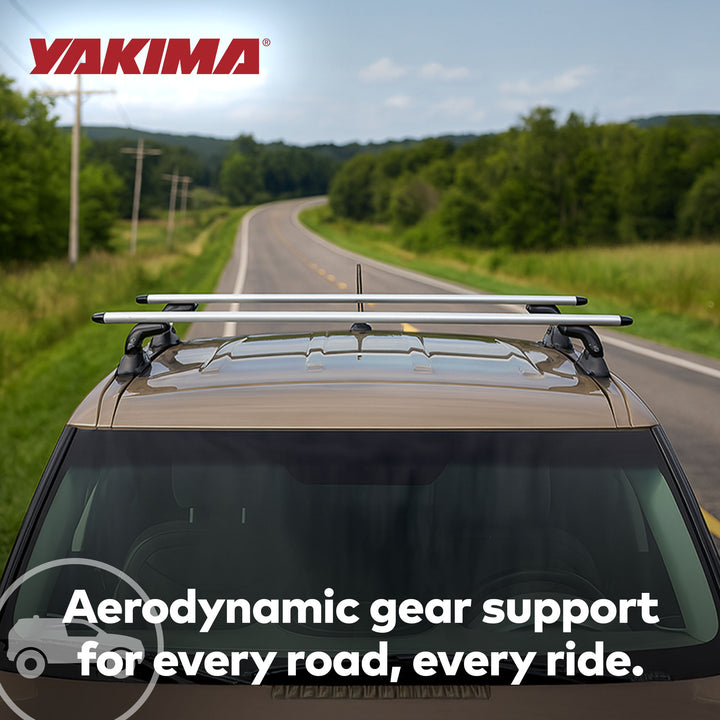 YAKIMA®

Aerodynamic gear support for every road, every ride.