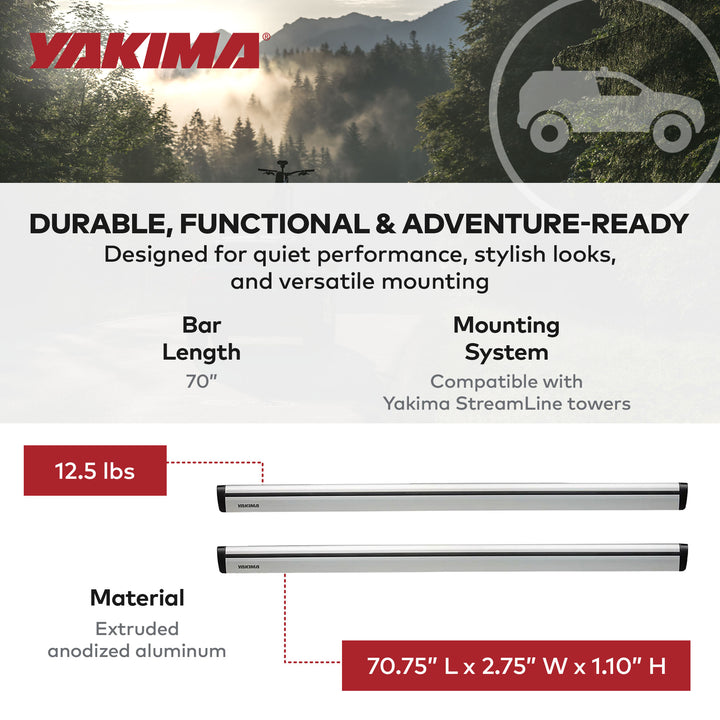 YAKIMA®

DURABLE, FUNCTIONAL & ADVENTURE-READY
Designed for quiet performance, stylish looks, and versatile mounting

Bar Length
70"

Mounting System
Compatible with Yakima StreamLine towers

12.5 lbs

YAKIMA

YAKIMA

Material
Extruded anodized aluminum

70.75" L x 2.75" W x 1.10" H