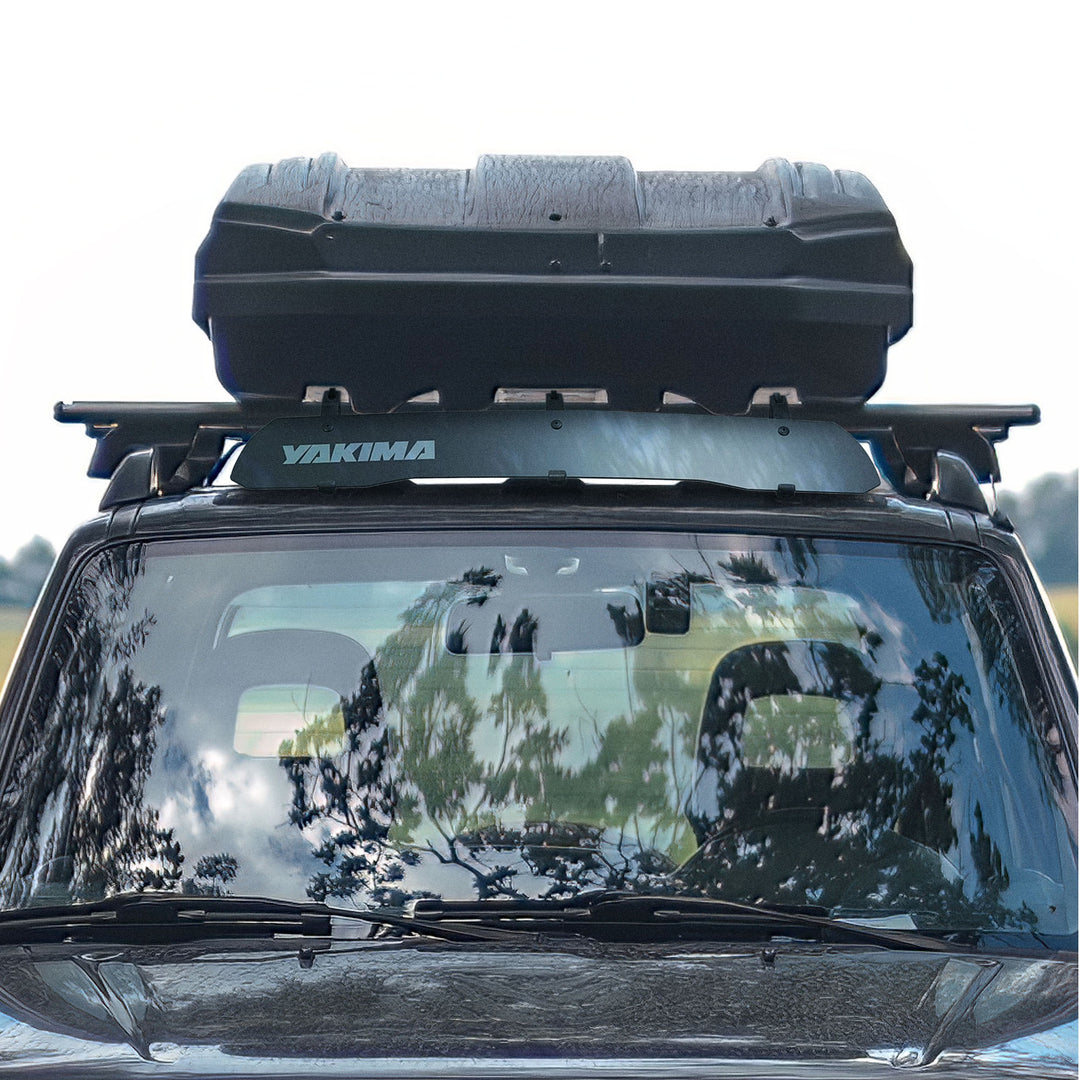 YAKIMA