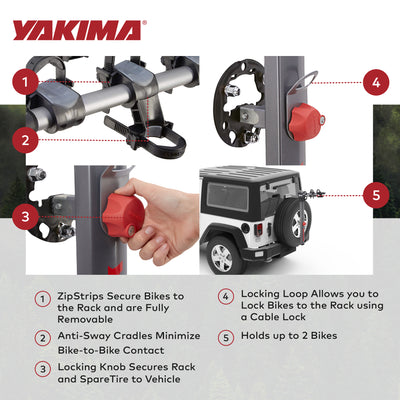 YAKIMA®

1

2

3

4

5

1 ZipStrips Secure Bikes to the Rack and are Fully Removable

2 Anti-Sway Cradles Minimize Bike-to-Bike Contact

3 Locking Knob Secures Rack and SpareTire to Vehicle

4 Locking Loop Allows you to Lock Bikes to the Rack using a Cable Lock

5 Holds up to 2 Bikes