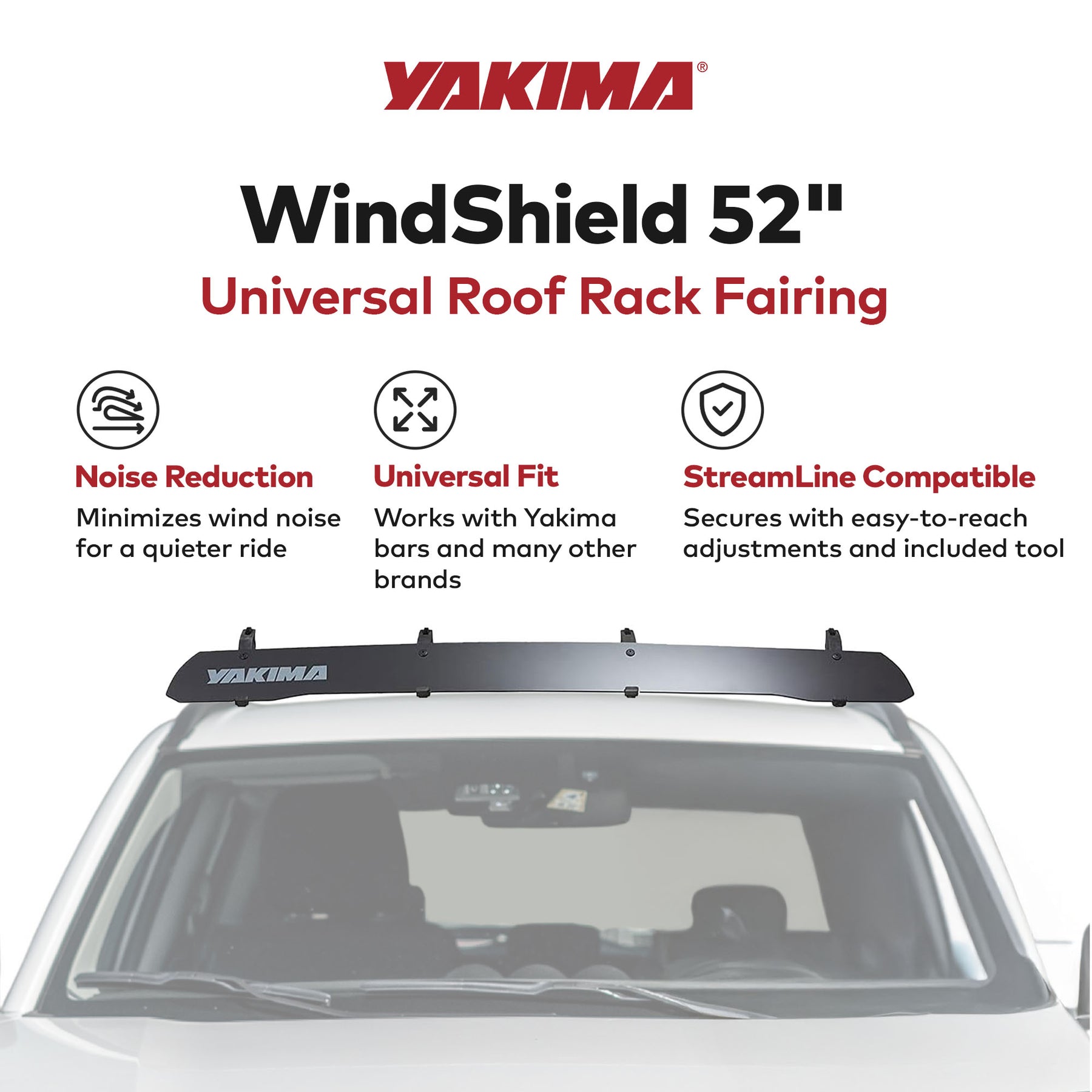 YAKIMA®

WindShield 52"

Universal Roof Rack Fairing

Noise Reduction

Minimizes wind noise for a quieter ride

Universal Fit

Works with Yakima bars and many other brands

StreamLine Compatible

Secures with easy-to-reach adjustments and included tool

YAKIMA