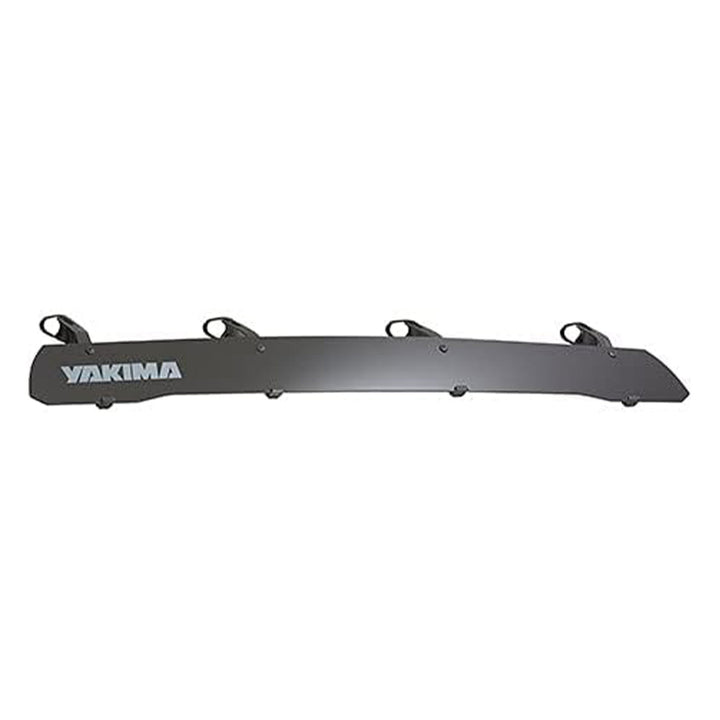 YAKIMA