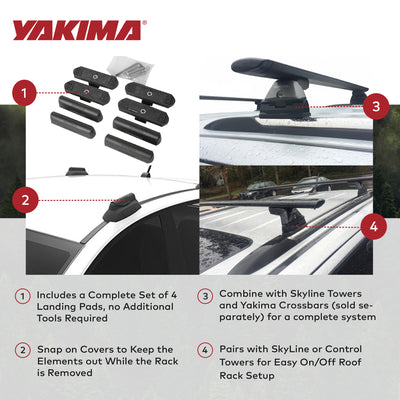 YAKIMA®

1

2

3

4

1 Includes a Complete Set of 4 Landing Pads, no Additional Tools Required

2 Snap on Covers to Keep the Elements out While the Rack is Removed

3 Combine with Skyline Towers and Yakima Crossbars (sold separately) for a complete system

4 Pairs with SkyLine or Control Towers for Easy On/Off Roof Rack Setup