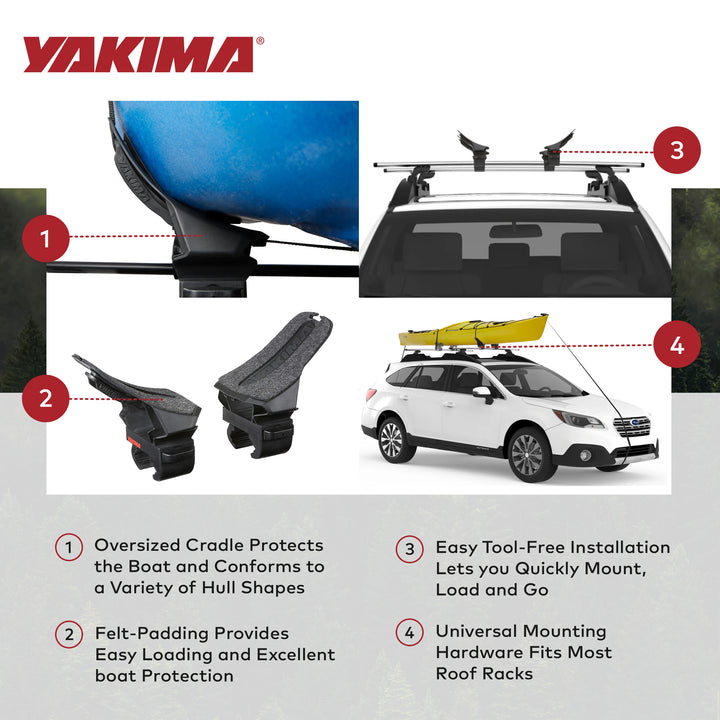 YAKIMA®

1

3

2

4

1 Oversized Cradle Protects the Boat and Conforms to a Variety of Hull Shapes

2 Felt-Padding Provides Easy Loading and Excellent boat Protection

3 Easy Tool-Free Installation Lets you Quickly Mount, Load and Go

4 Universal Mounting Hardware Fits Most Roof Racks