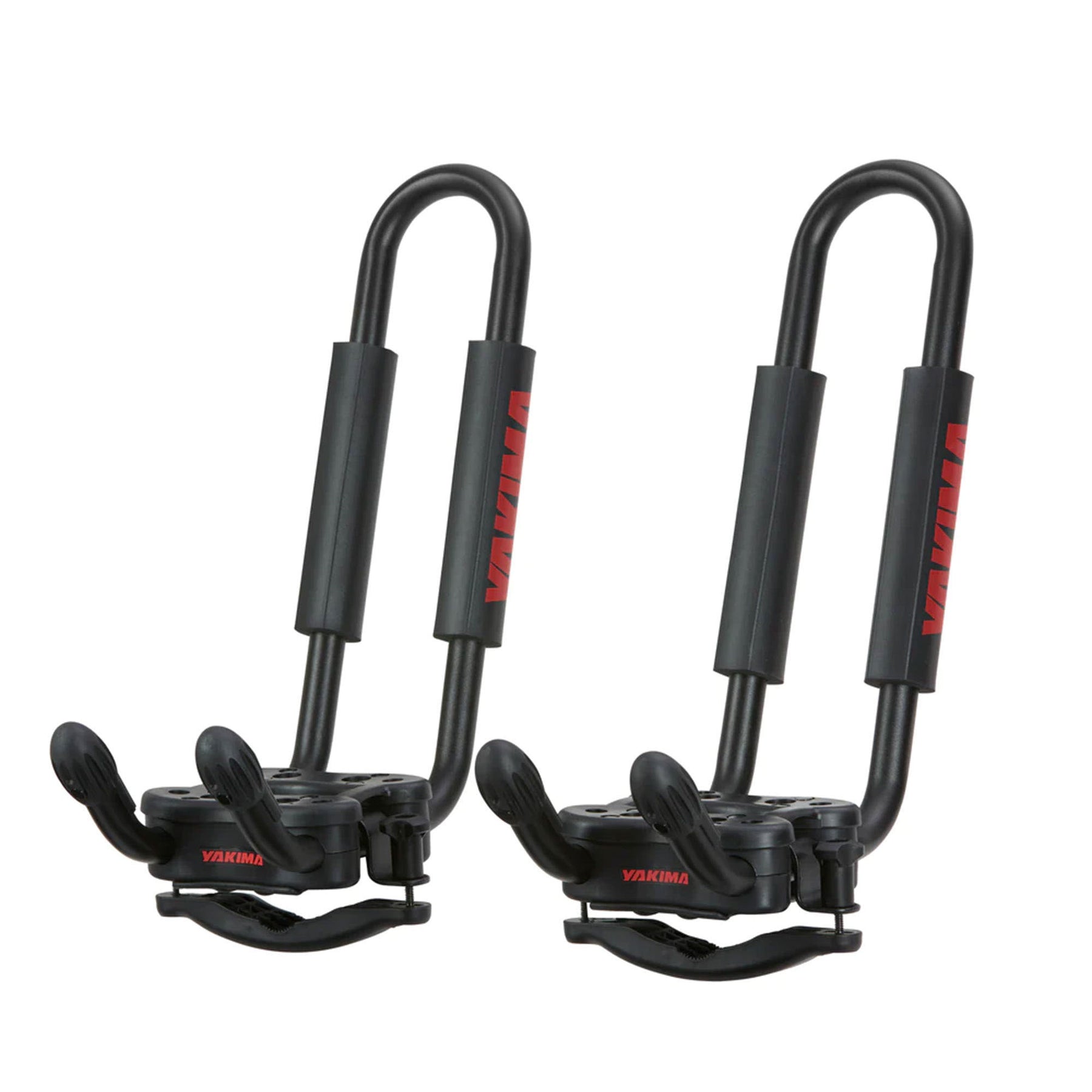 YAKIMA

YAKIMA

YAKIMA

YAKIMA