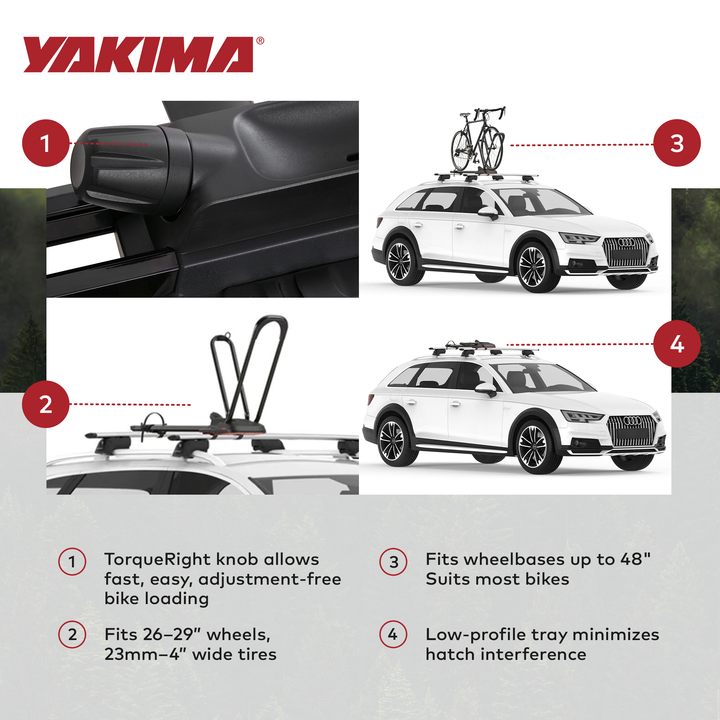 YAKIMA®

1

3

2

4

1 TorqueRight knob allows fast, easy, adjustment-free bike loading

2 Fits 26–29" wheels, 23mm–4" wide tires

3 Fits wheelbases up to 48" Suits most bikes

4 Low-profile tray minimizes hatch interference