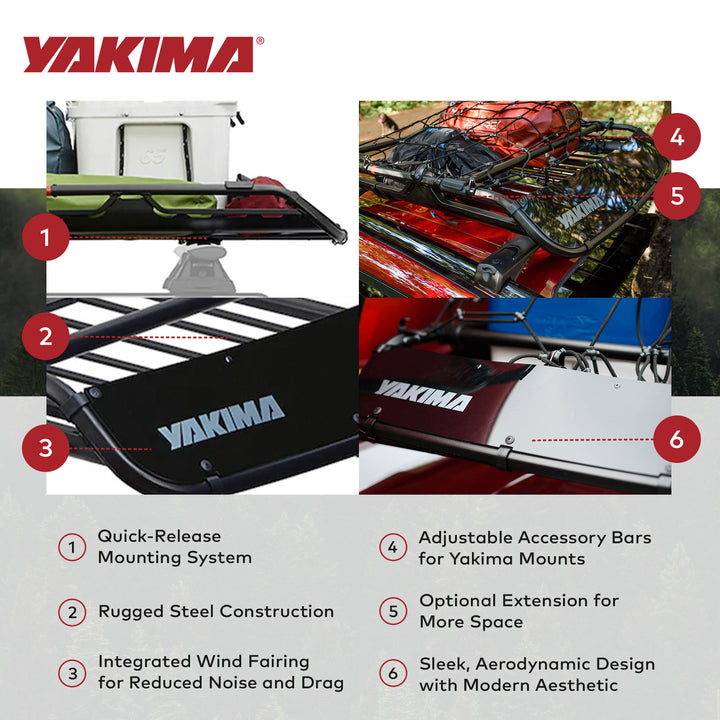 YAKIMA®

1

2

3

YAKIMA

4

5

YAKIMA

YAKIMA

6

1 Quick-Release Mounting System

2 Rugged Steel Construction

3 Integrated Wind Fairing for Reduced Noise and Drag

4 Adjustable Accessory Bars for Yakima Mounts

5 Optional Extension for More Space

6 Sleek, Aerodynamic Design with Modern Aesthetic