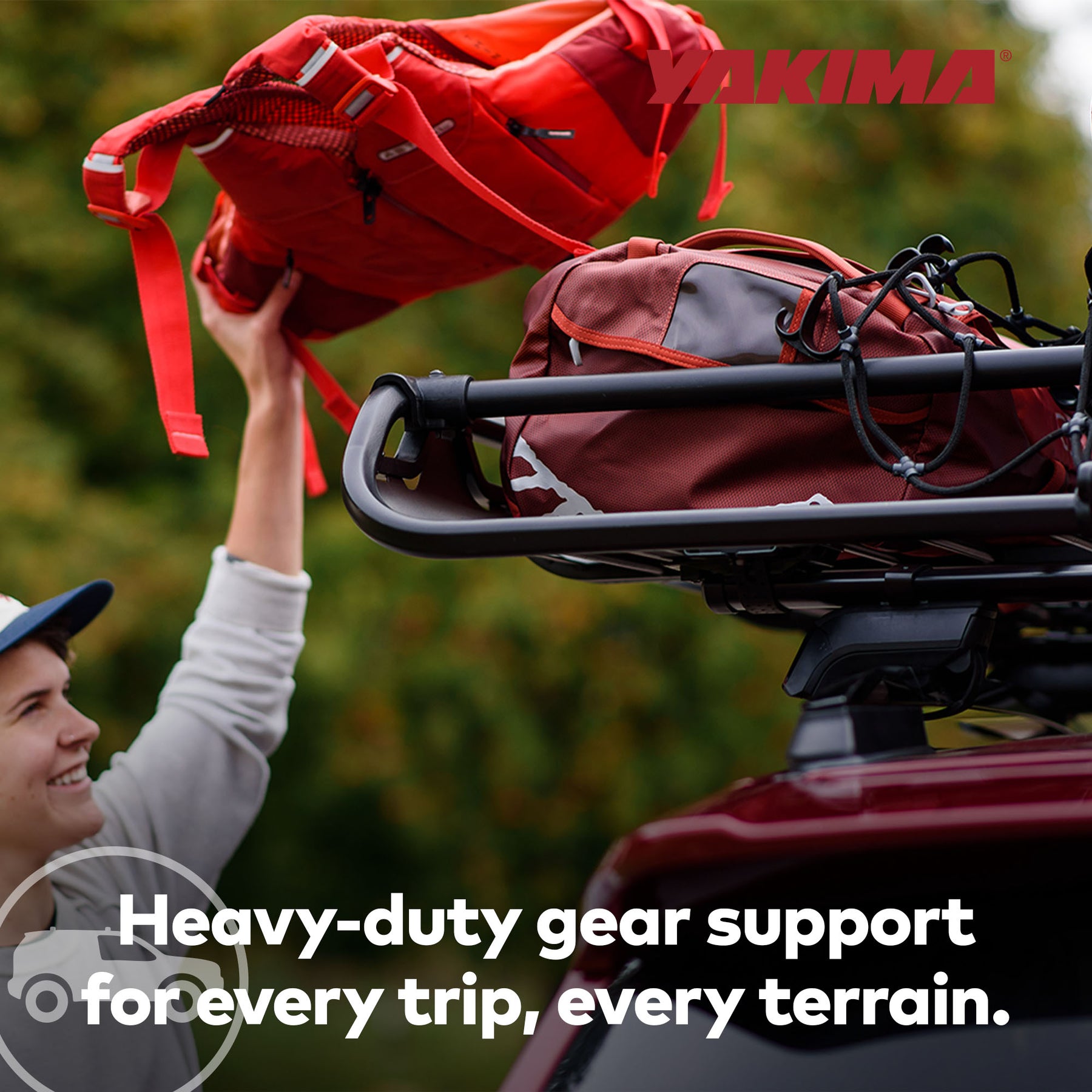 YAKIMA®

Heavy-duty gear support for every trip, every terrain.