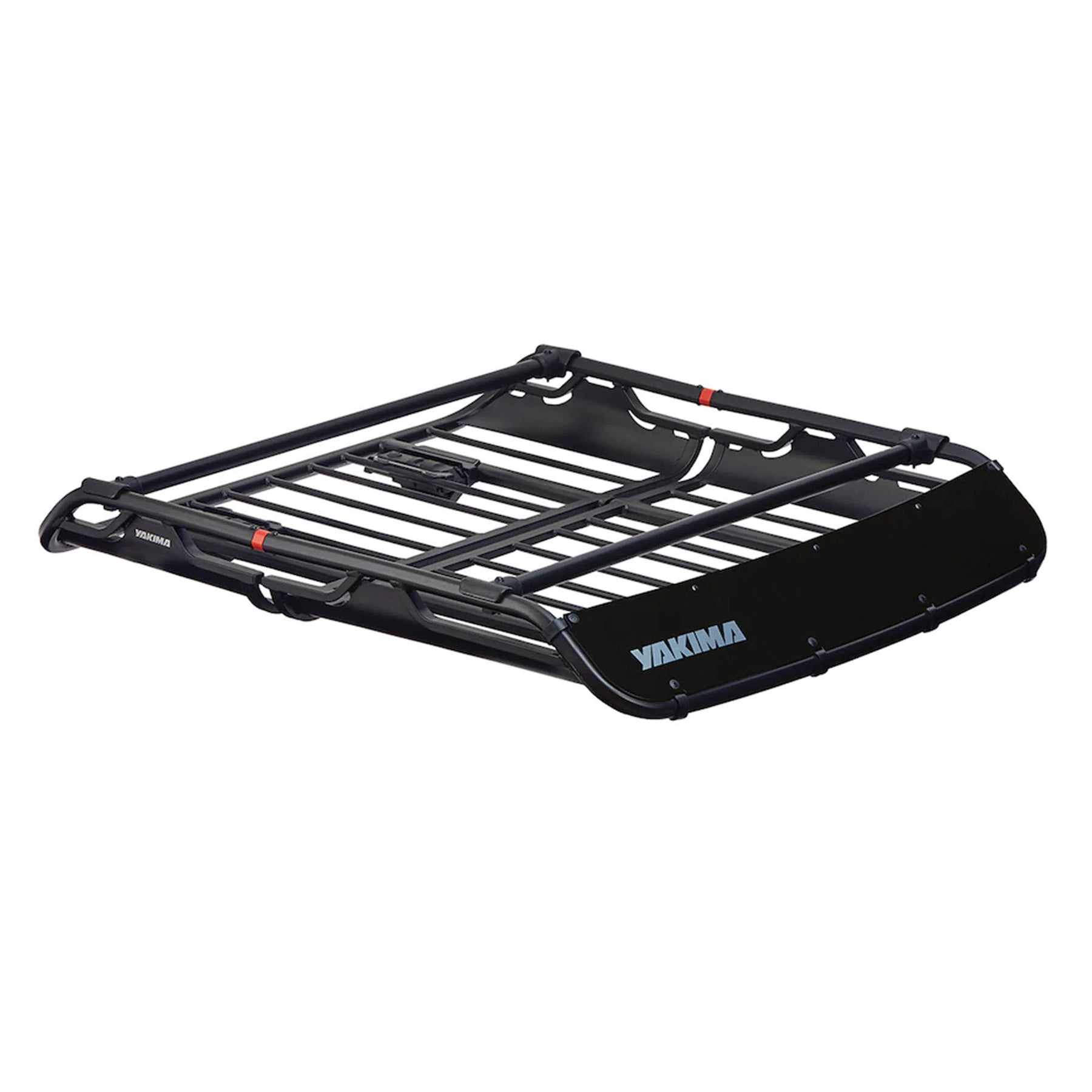 YAKIMA

YAKIMA