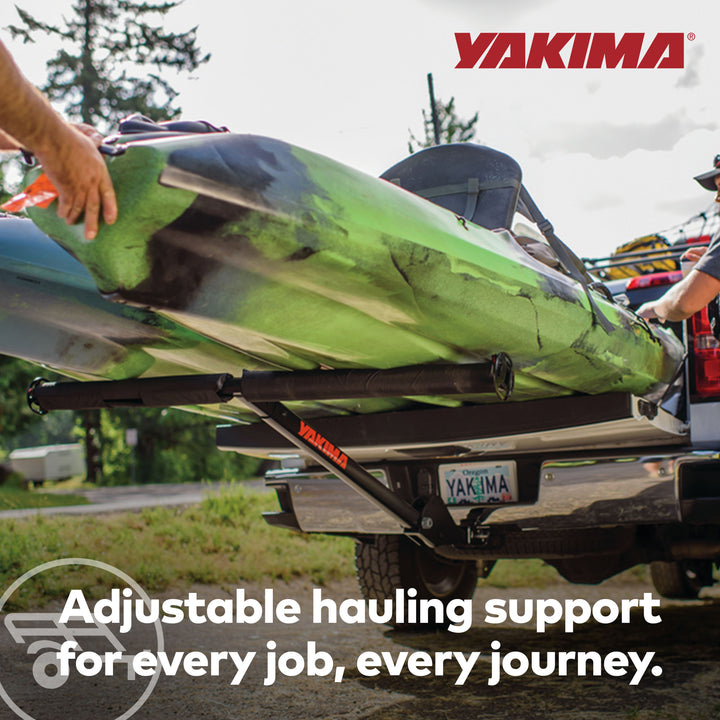 YAKIMA®

YAKIMA

Oregon
YAKIMA

Adjustable hauling support for every job, every journey.