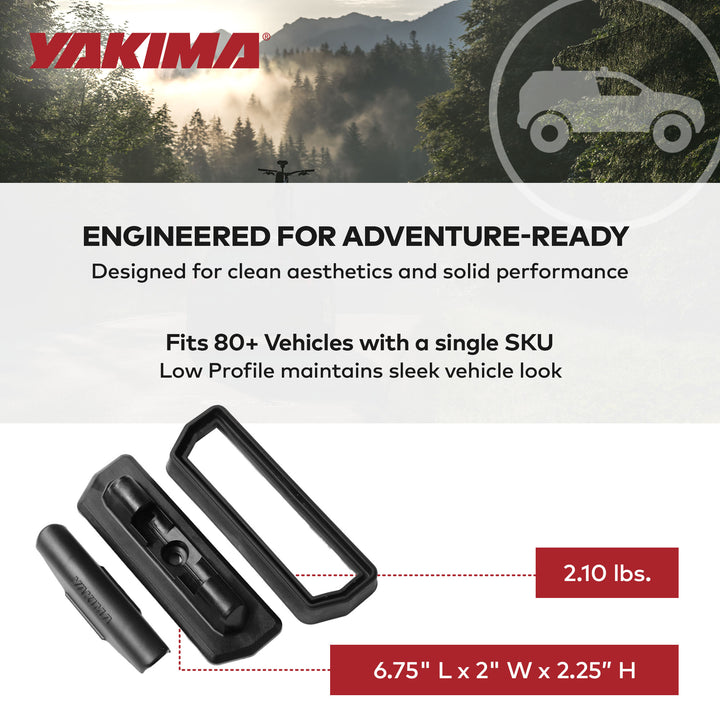 YAKIMA®

ENGINEERED FOR ADVENTURE-READY
Designed for clean aesthetics and solid performance

Fits 80+ Vehicles with a single SKU
Low Profile maintains sleek vehicle look

YAKIMA

2.10 lbs.

6.75" L x 2" W x 2.25" H