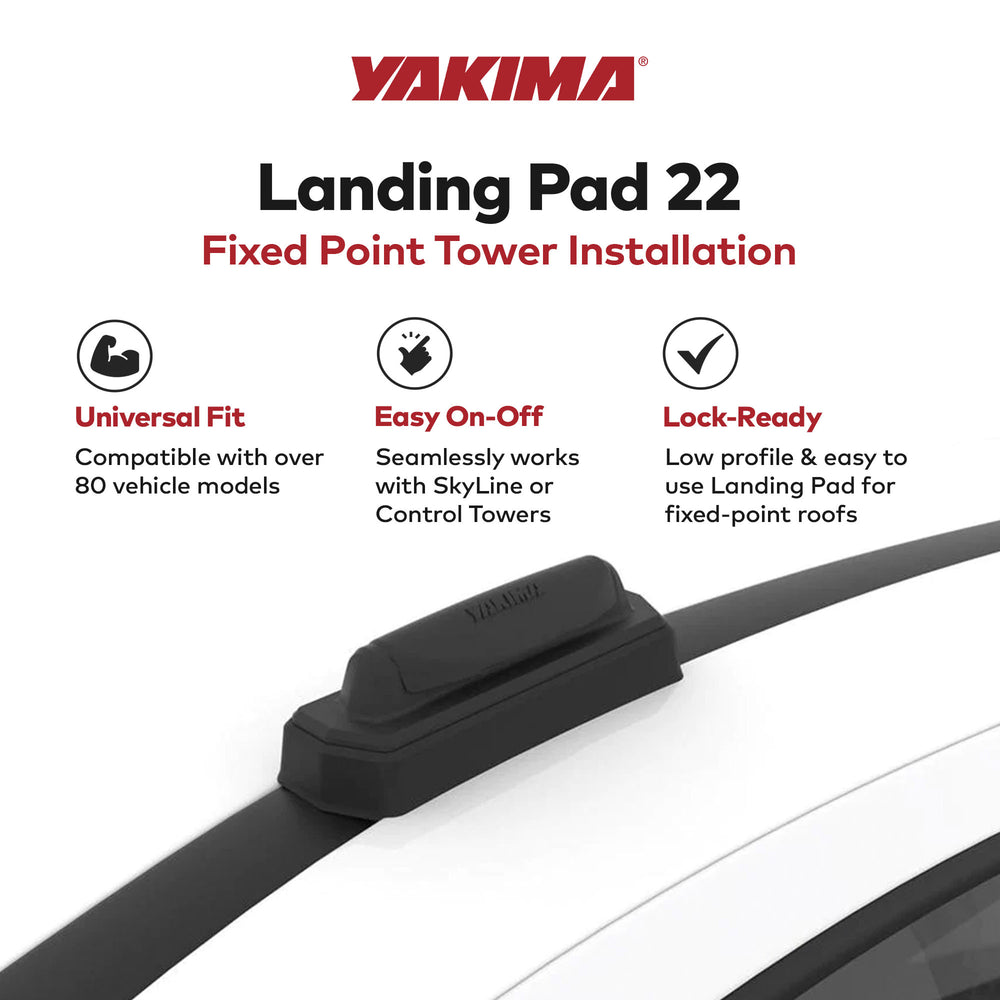 YAKIMA®

Landing Pad 22
Fixed Point Tower Installation

Universal Fit
Compatible with over 80 vehicle models

Easy On-Off
Seamlessly works with SkyLine or Control Towers

Lock-Ready
Low profile & easy to use Landing Pad for fixed-point roofs

YAKIMA