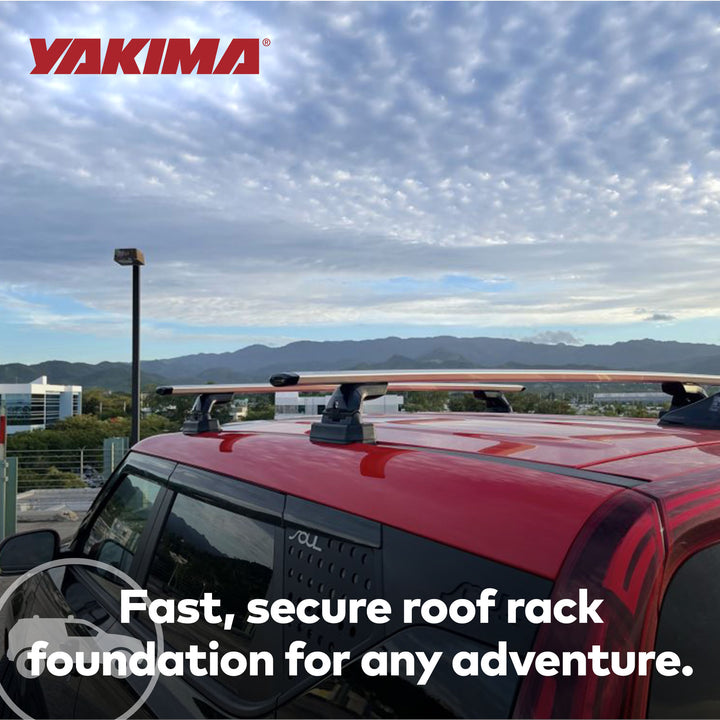 YAKIMA®

soul

Fast, secure roof rack foundation for any adventure.