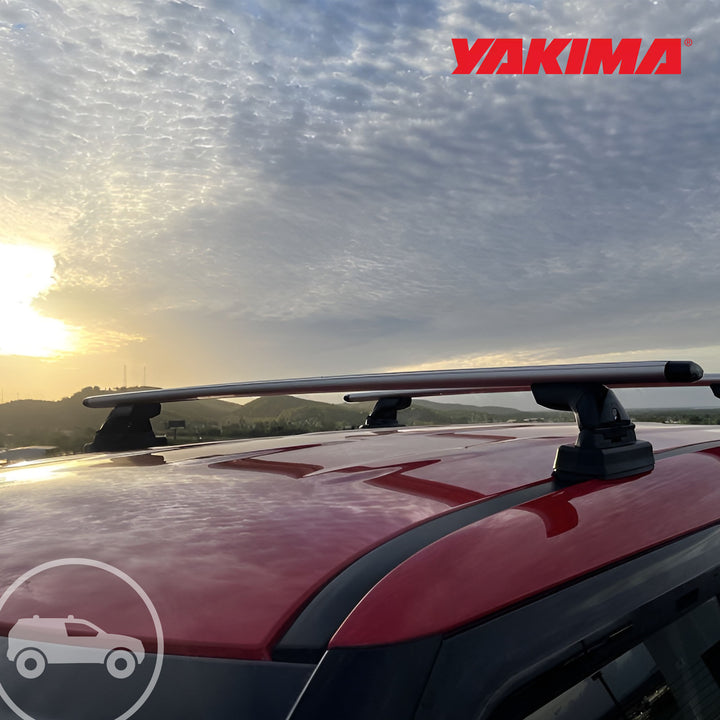 YAKIMA®