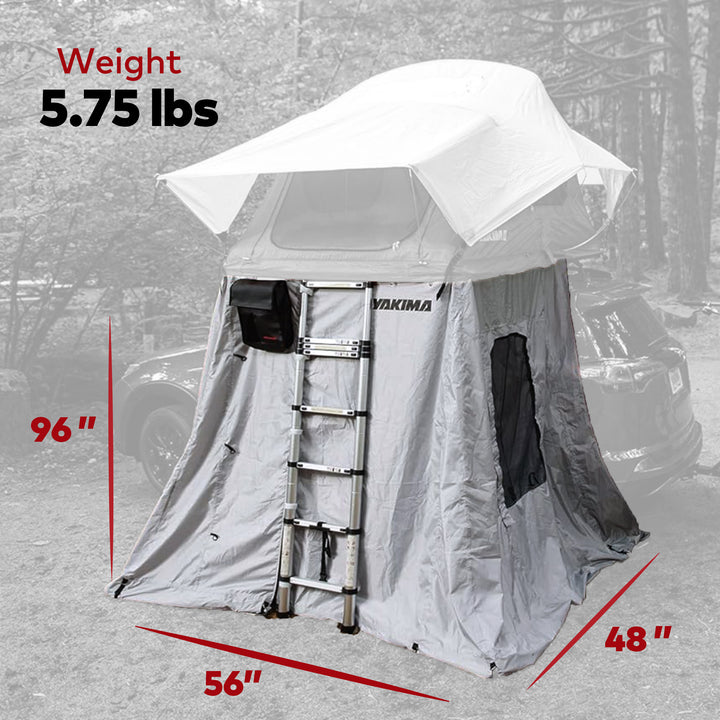 Weight
5.75 lbs

YAKIMA

96"

56"

48"