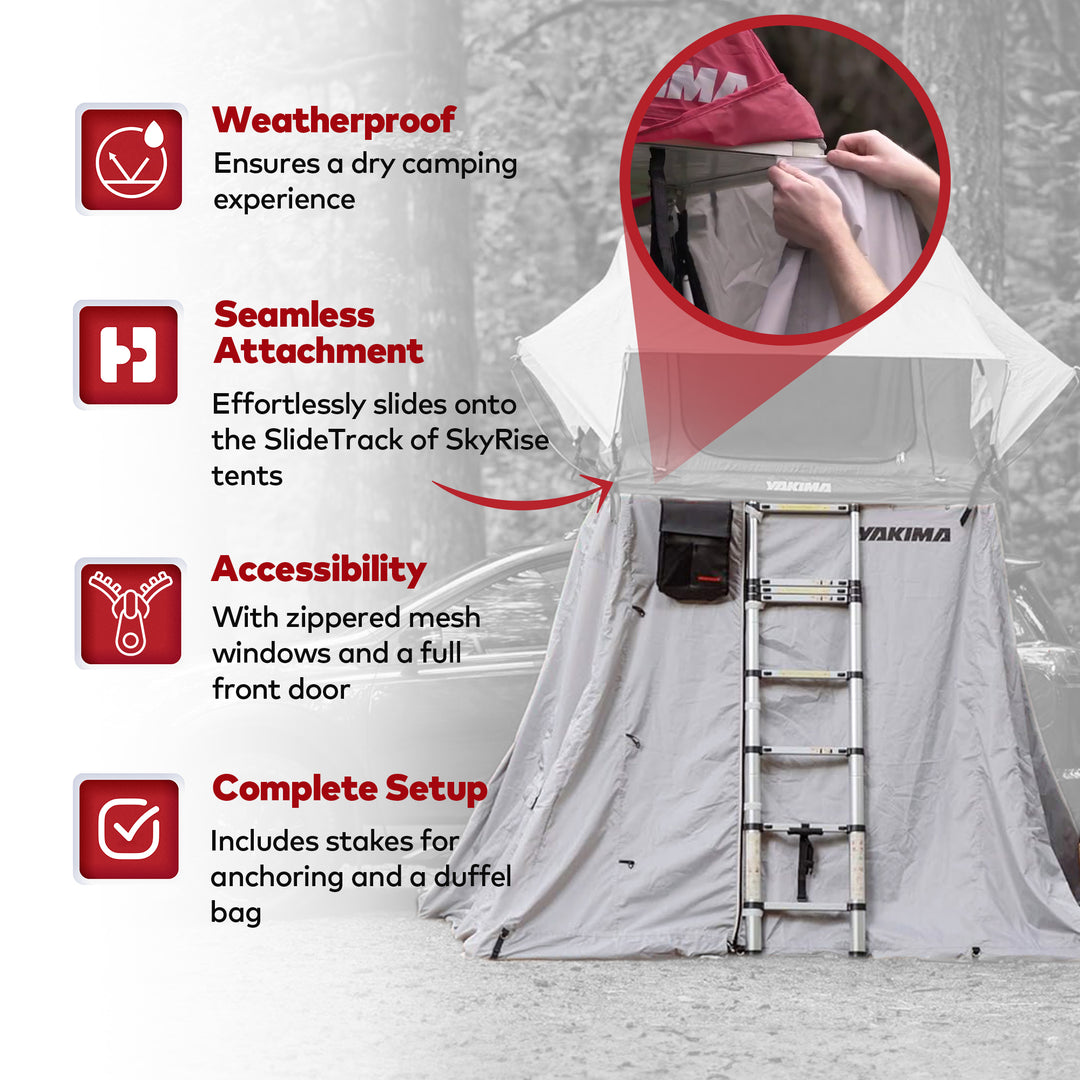 Weatherproof
Ensures a dry camping experience

Seamless Attachment
Effortlessly slides onto the SlideTrack of SkyRise tents

Accessibility
With zippered mesh windows and a full front door

Complete Setup
Includes stakes for anchoring and a duffel bag

YAKIMA

YAKIMA

YAKIMA