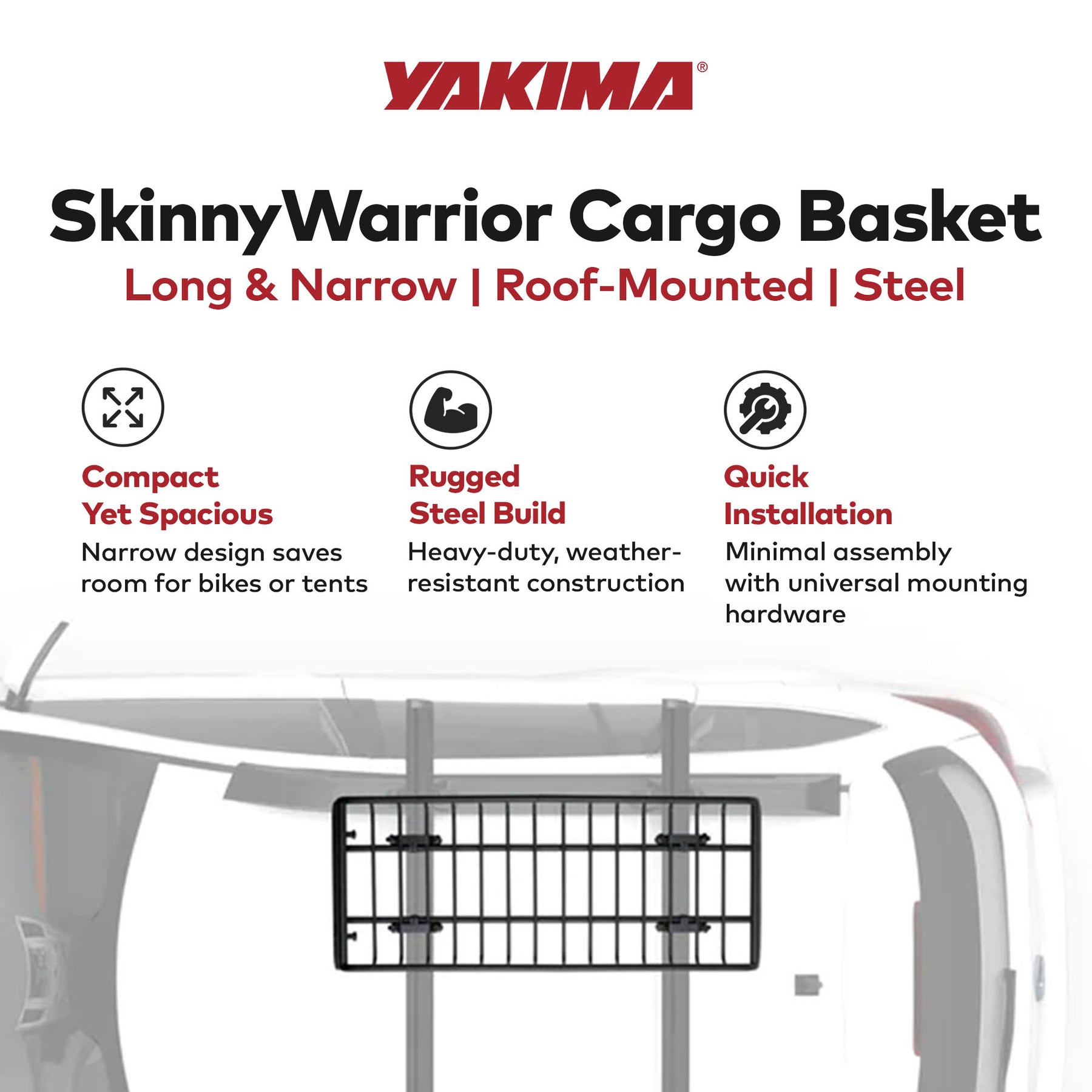 YAKIMA®

SkinnyWarrior Cargo Basket

Long & Narrow | Roof-Mounted | Steel

Compact Yet Spacious

Narrow design saves room for bikes or tents

Rugged Steel Build

Heavy-duty, weather-resistant construction

Quick Installation

Minimal assembly with universal mounting hardware