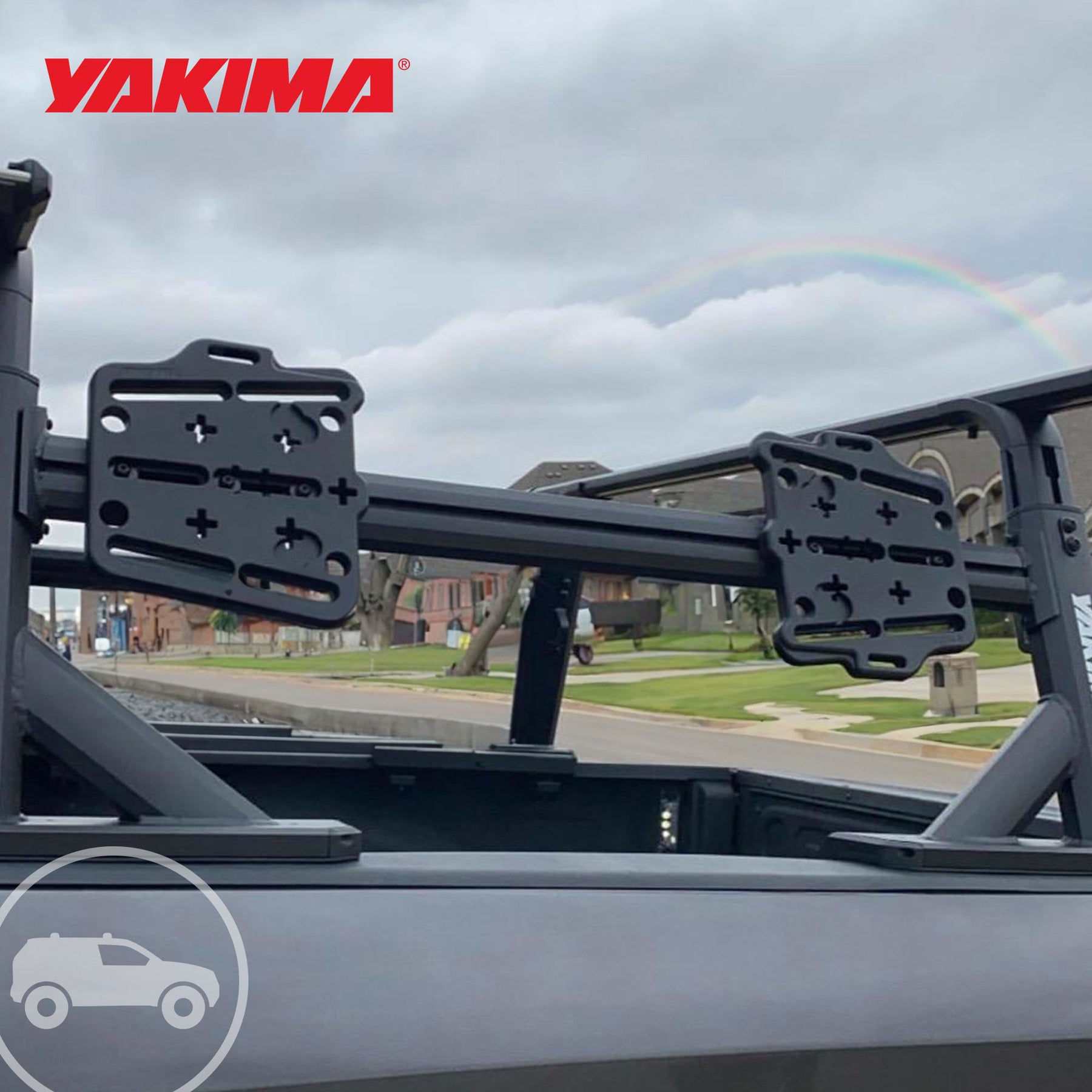 YAKIMA®