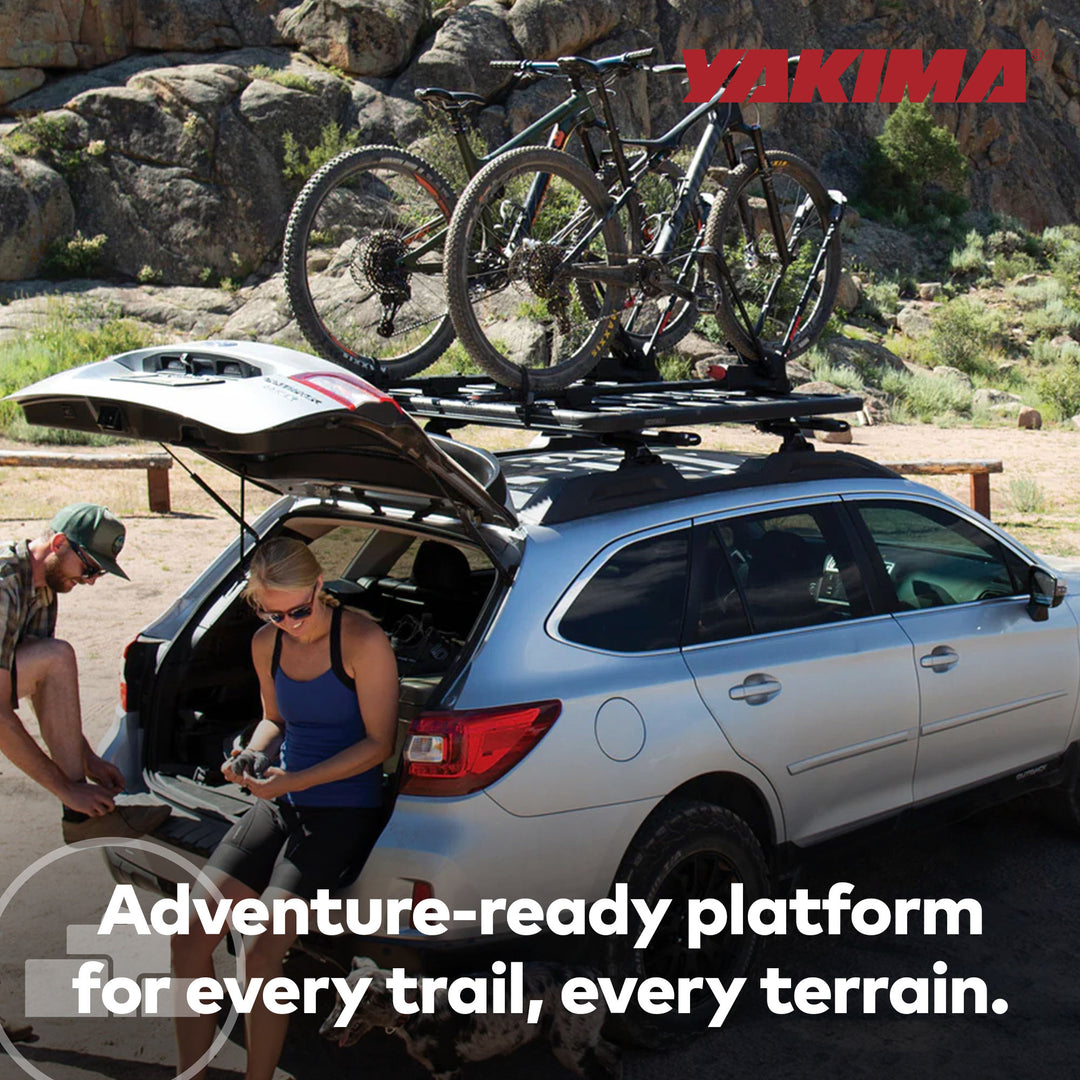 YAKIMA

Adventure-ready platform for every trail, every terrain.