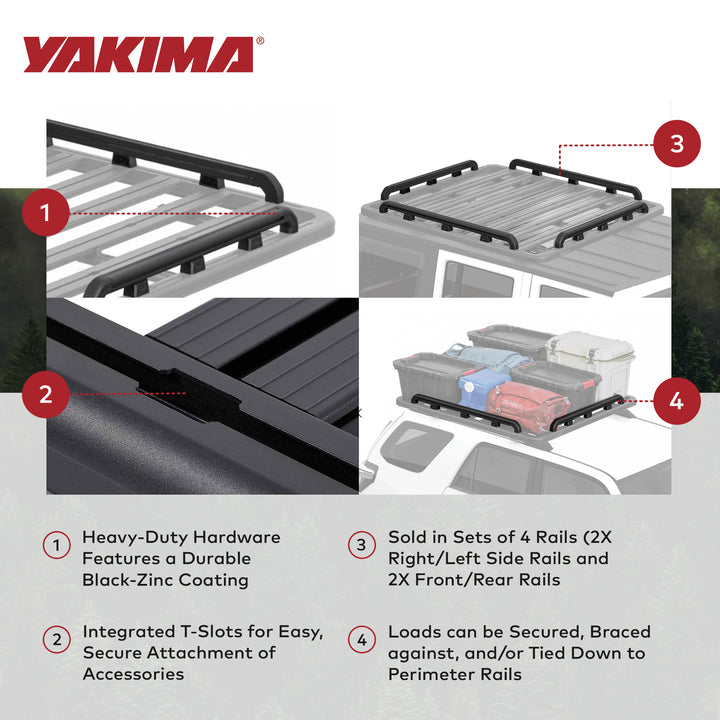 YAKIMA®

1

3

2

4

1 Heavy-Duty Hardware Features a Durable Black-Zinc Coating

2 Integrated T-Slots for Easy, Secure Attachment of Accessories

3 Sold in Sets of 4 Rails (2X Right/Left Side Rails and 2X Front/Rear Rails

4 Loads can be Secured, Braced against, and/or Tied Down to Perimeter Rails