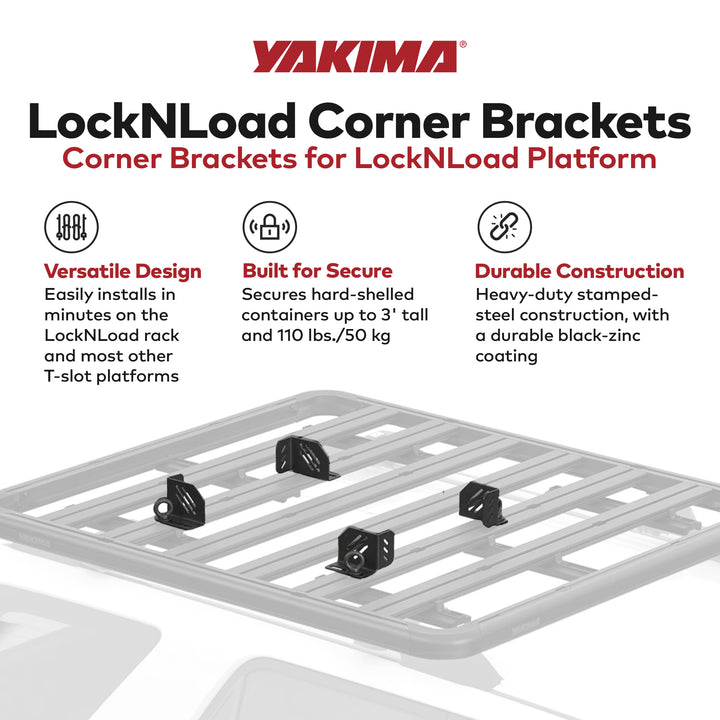 YAKIMA®

LockNLoad Corner Brackets
Corner Brackets for LockNLoad Platform

Versatile Design
Easily installs in minutes on the LockNLoad rack and most other T-slot platforms

Built for Secure
Secures hard-shelled containers up to 3' tall and 110 lbs./50 kg

Durable Construction
Heavy-duty stamped-steel construction, with a durable black-zinc coating