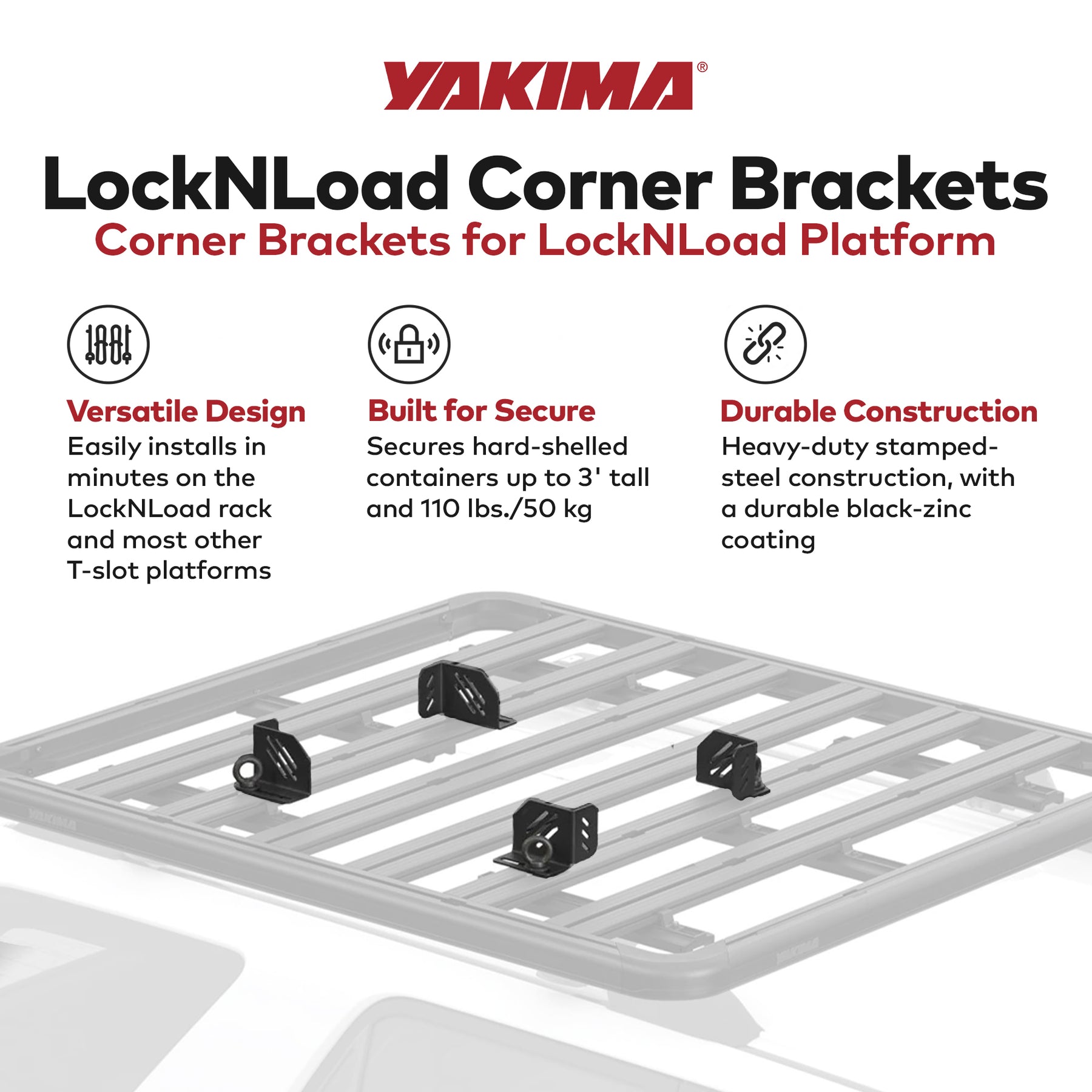 YAKIMA®

LockNLoad Corner Brackets

Corner Brackets for LockNLoad Platform

Versatile Design
Easily installs in minutes on the LockNLoad rack and most other T-slot platforms

Built for Secure
Secures hard-shelled containers up to 3' tall and 110 lbs./50 kg

Durable Construction
Heavy-duty stamped-steel construction, with a durable black-zinc coating

YAKIMA

YAKIMA