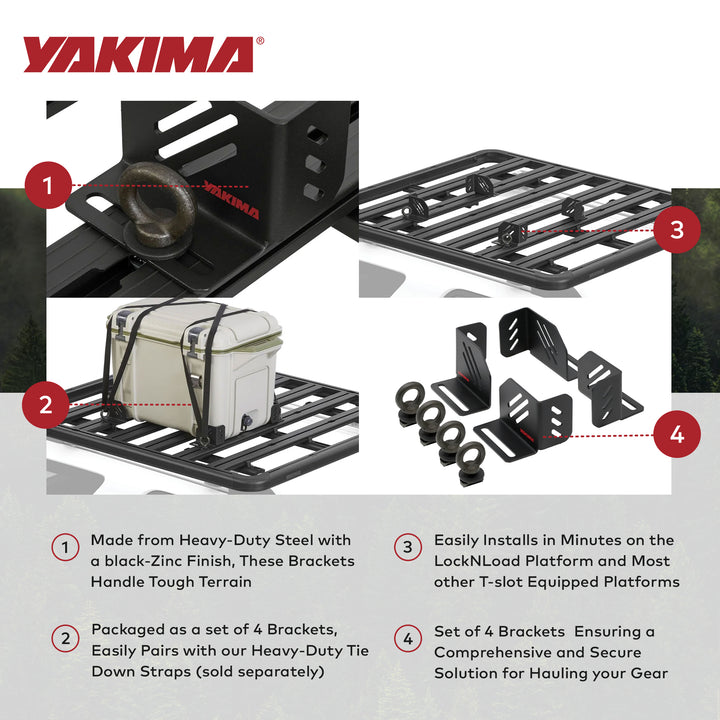 YAKIMA®

1

YAKIMA

3

2

4

1 Made from Heavy-Duty Steel with a black-Zinc Finish, These Brackets Handle Tough Terrain

2 Packaged as a set of 4 Brackets, Easily Pairs with our Heavy-Duty Tie Down Straps (sold separately)

3 Easily Installs in Minutes on the LockNLoad Platform and Most other T-slot Equipped Platforms

4 Set of 4 Brackets Ensuring a Comprehensive and Secure Solution for Hauling your Gear