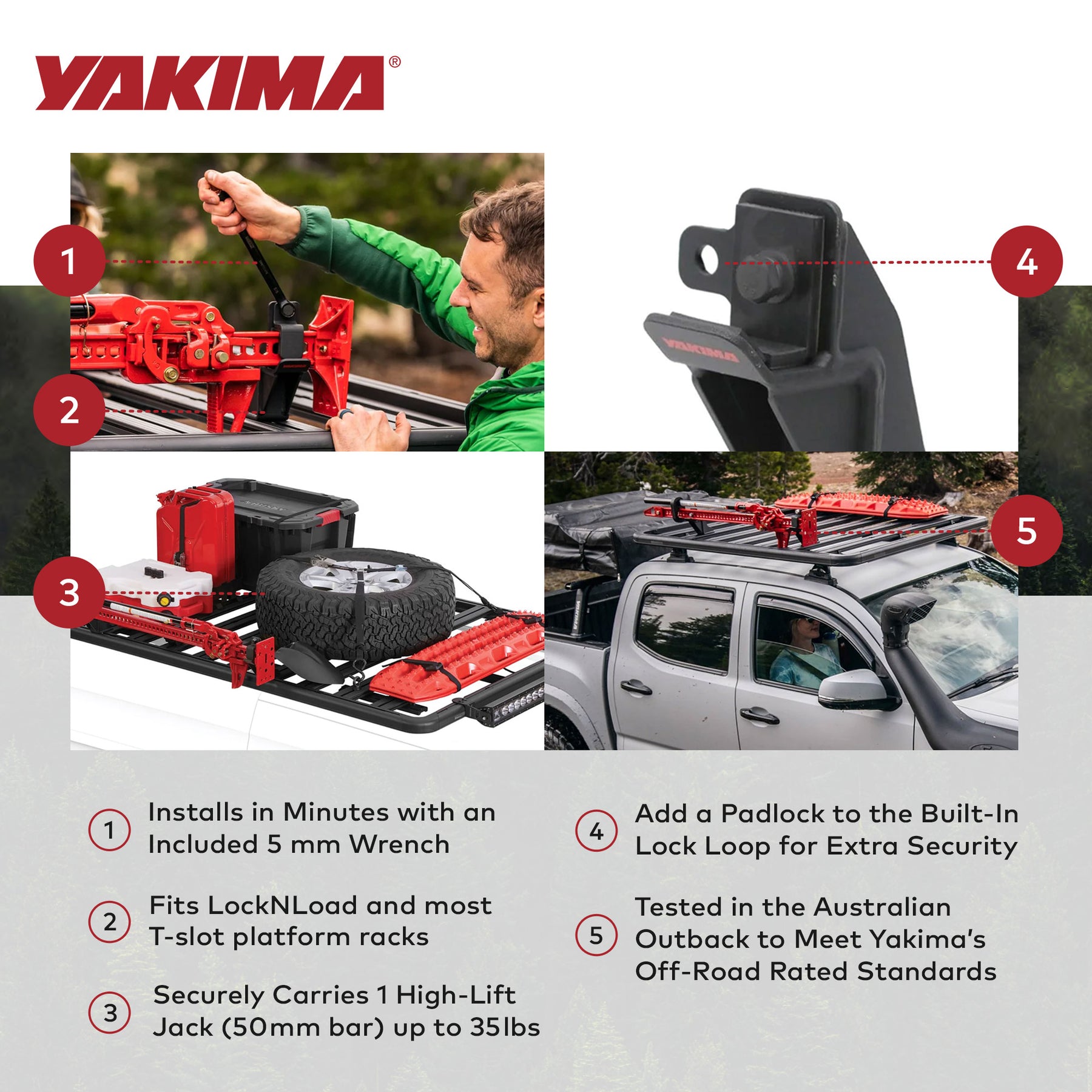 YAKIMA®

1

2

4

YAKIMA

3

5

1 Installs in Minutes with an Included 5 mm Wrench

2 Fits LockNLoad and most T-slot platform racks

3 Securely Carries 1 High-Lift Jack (50mm bar) up to 35lbs

4 Add a Padlock to the Built-In Lock Loop for Extra Security

5 Tested in the Australian Outback to Meet Yakima's Off-Road Rated Standards