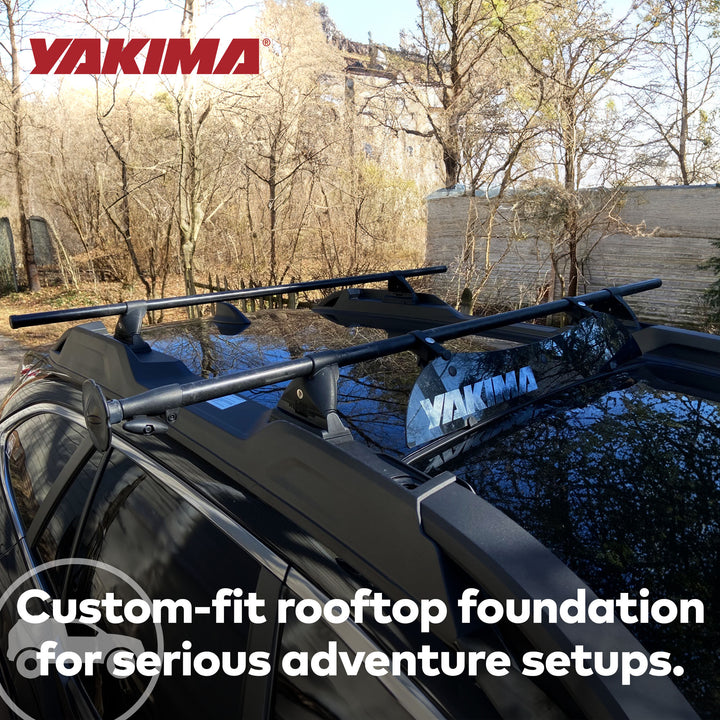 YAKIMA®

YAKIMA

Custom-fit rooftop foundation for serious adventure setups.