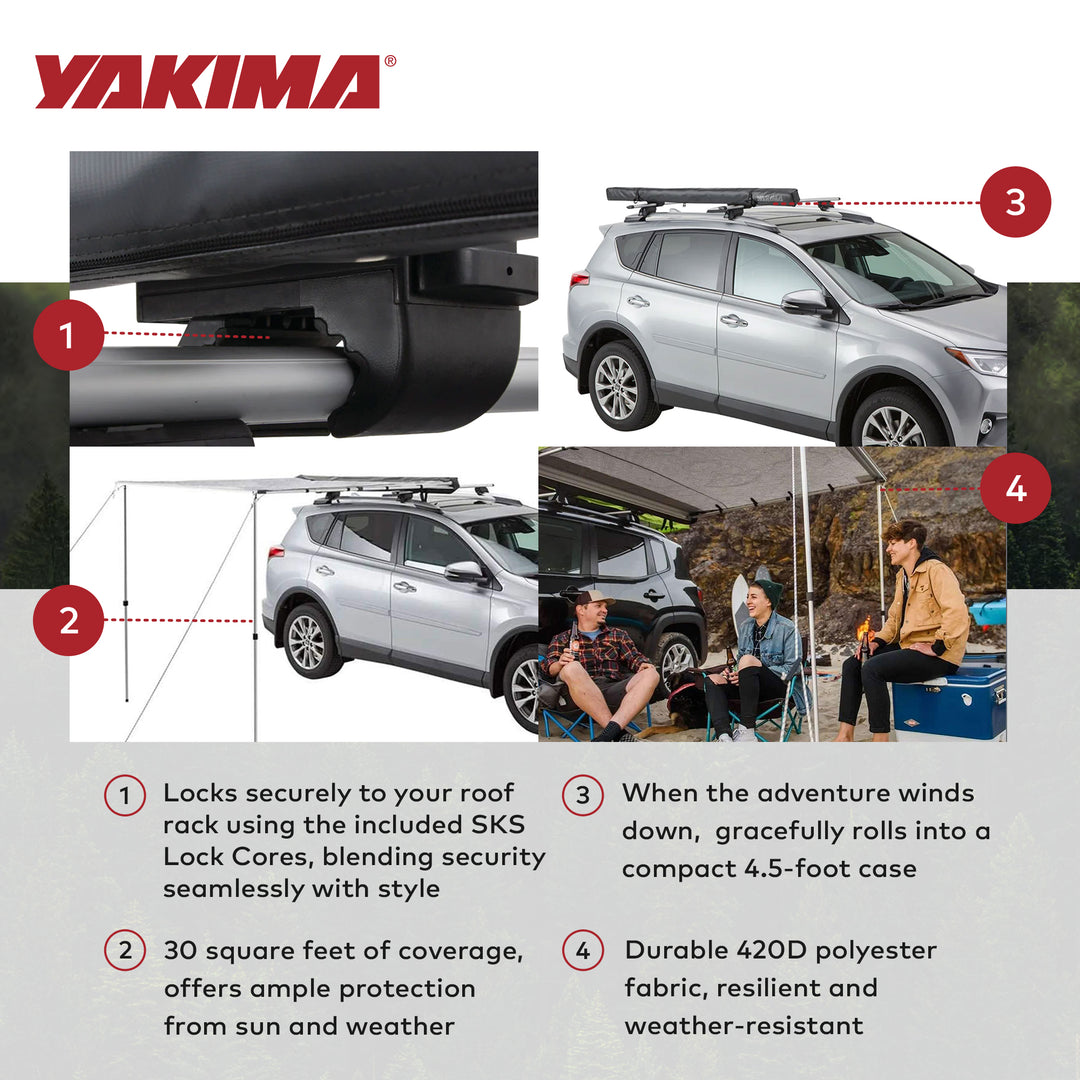 YAKIMA®

1

3

2

4

1 Locks securely to your roof rack using the included SKS Lock Cores, blending security seamlessly with style

2 30 square feet of coverage, offers ample protection from sun and weather

3 When the adventure winds down, gracefully rolls into a compact 4.5-foot case

4 Durable 420D polyester fabric, resilient and weather-resistant