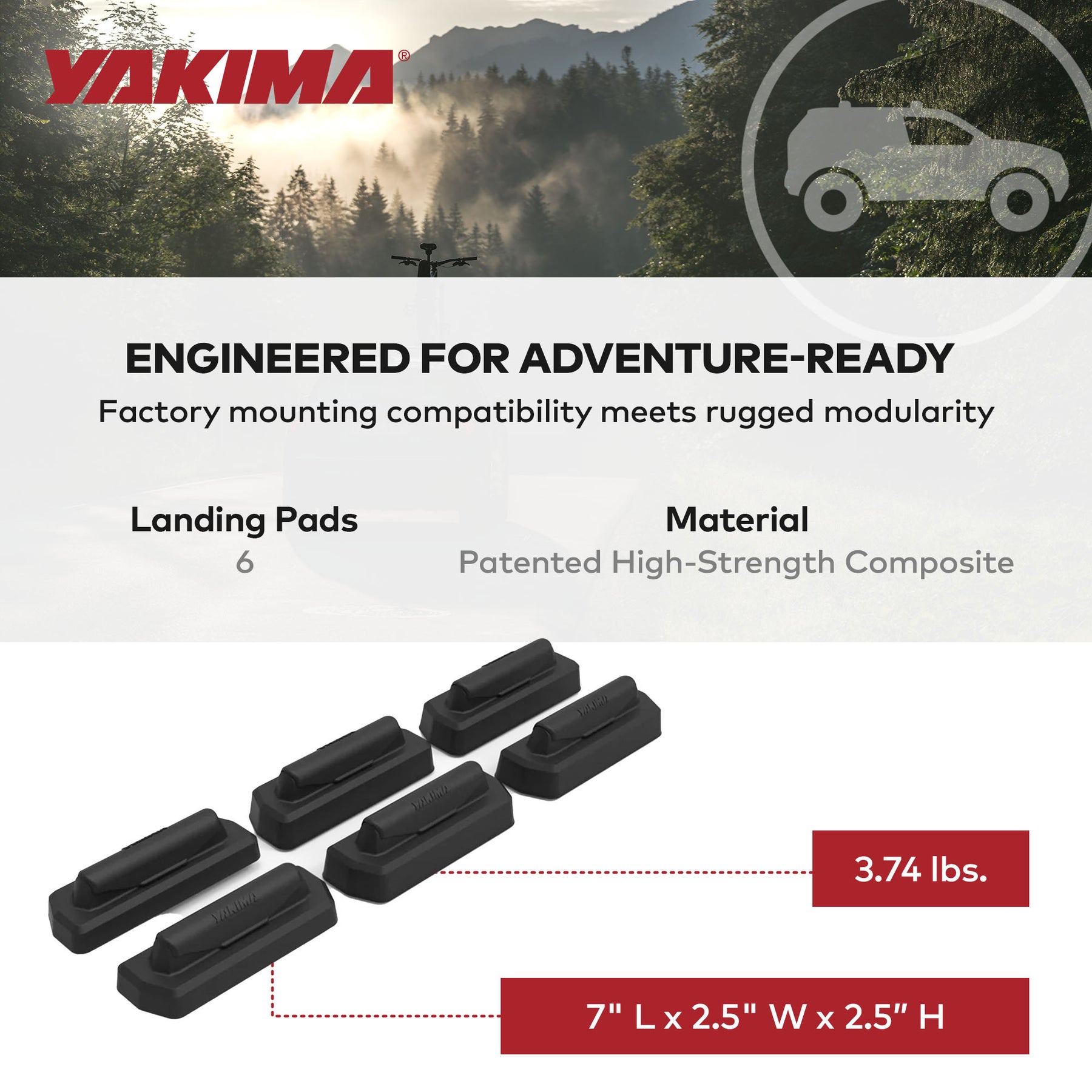 YAKIMA®

ENGINEERED FOR ADVENTURE-READY

Factory mounting compatibility meets rugged modularity

Landing Pads
6

Material
Patented High-Strength Composite

YAKIMA

YAKIMA

YAKIMA

3.74 lbs.

7" L x 2.5" W x 2.5" H