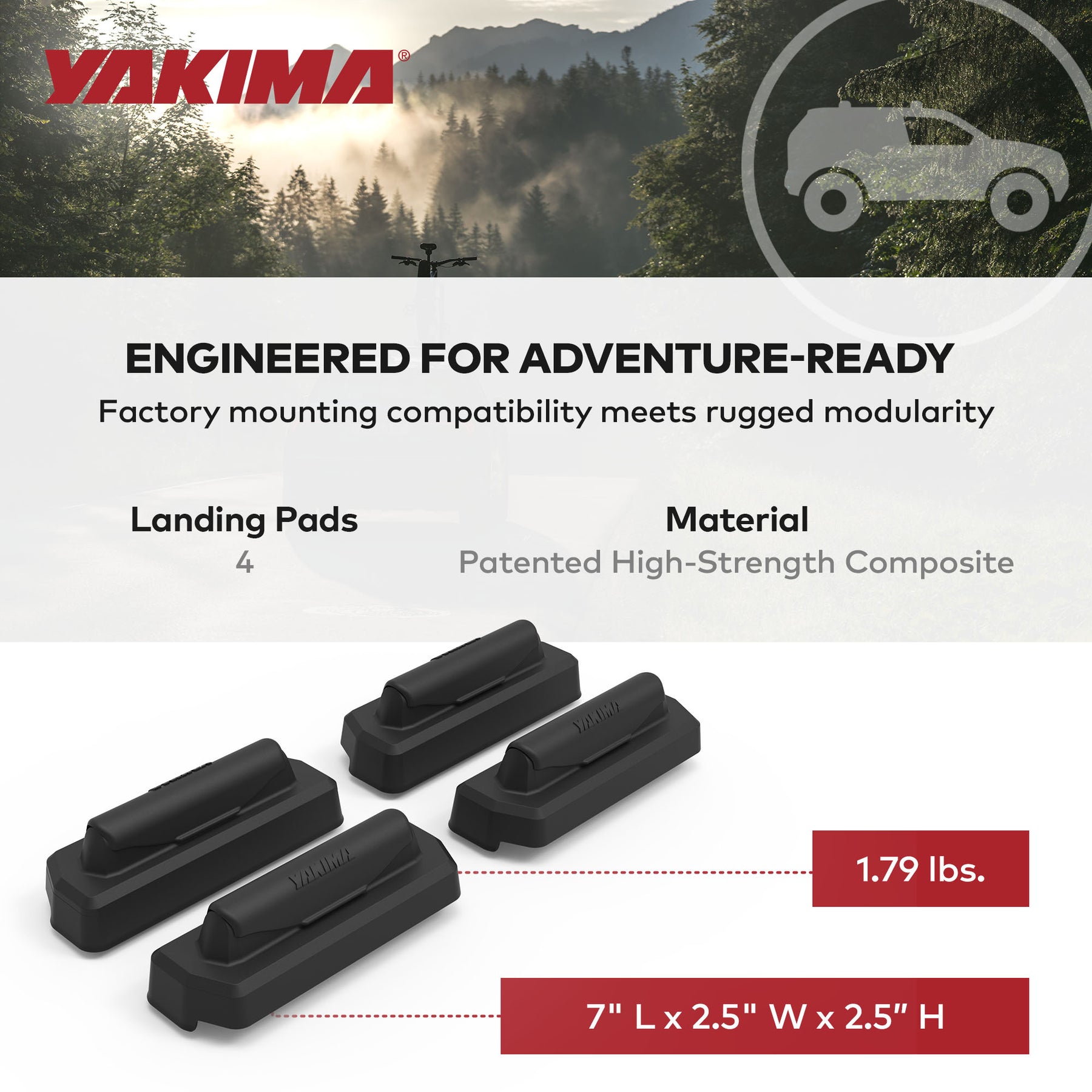 YAKIMA®

ENGINEERED FOR ADVENTURE-READY

Factory mounting compatibility meets rugged modularity

Landing Pads
4

Material
Patented High-Strength Composite

YAKIMA

YAKIMA

1.79 lbs.

7" L x 2.5" W x 2.5" H