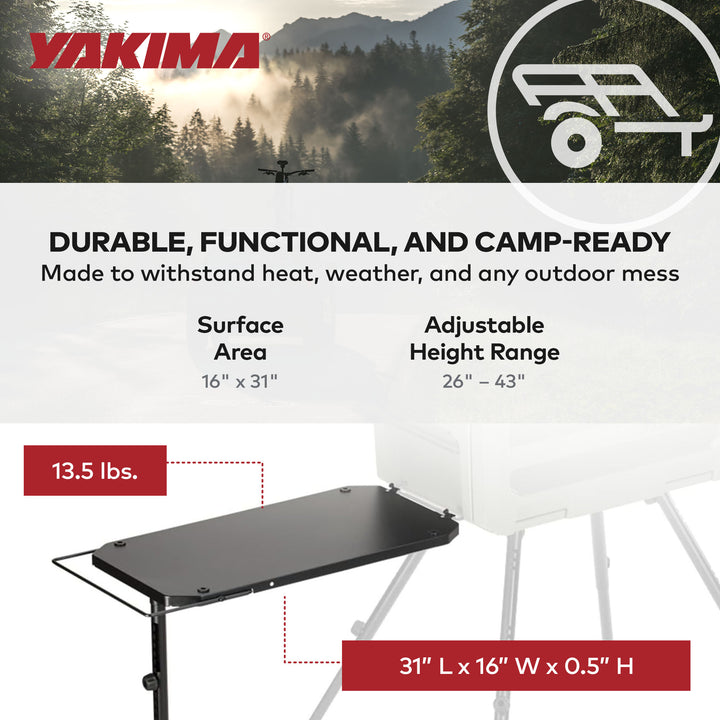 YAKIMA®

DURABLE, FUNCTIONAL, AND CAMP-READY
Made to withstand heat, weather, and any outdoor mess

Surface Area
16" x 31"

Adjustable Height Range
26" – 43"

13.5 lbs.

31" L x 16" W x 0.5" H