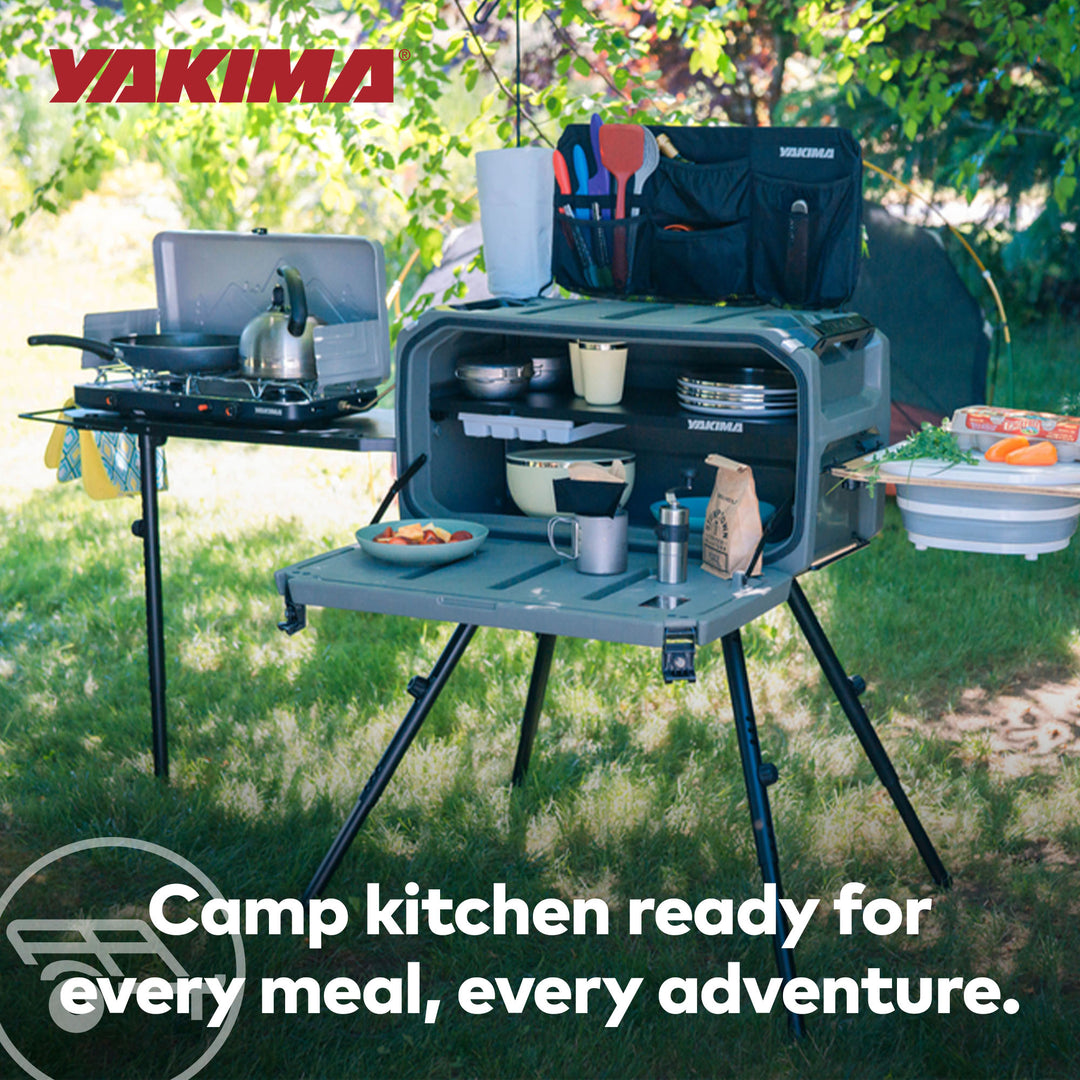 YAKIMA®

YAKIMA

YAKIMA

YAKIMA

Camp kitchen ready for every meal, every adventure.