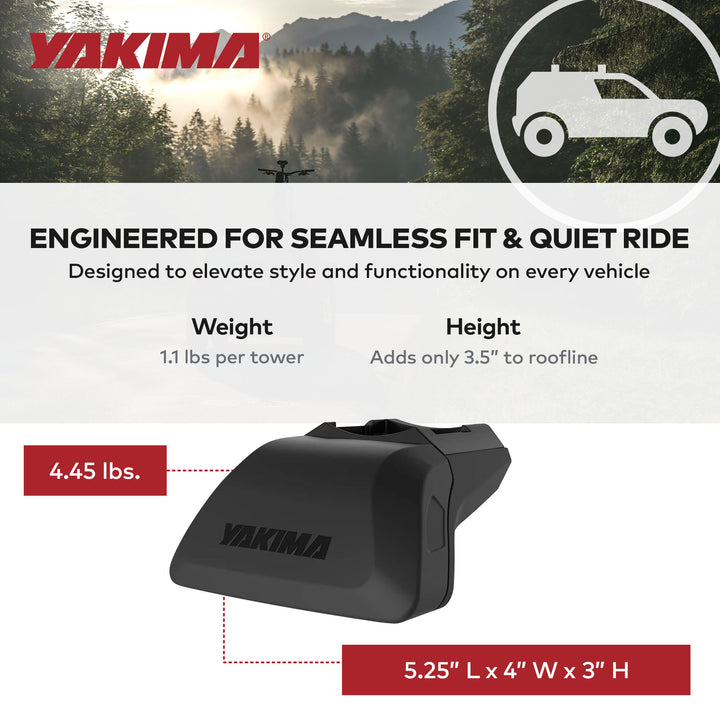 YAKIMA®

ENGINEERED FOR SEAMLESS FIT & QUIET RIDE

Designed to elevate style and functionality on every vehicle

Weight
1.1 lbs per tower

Height
Adds only 3.5" to roofline

4.45 lbs.

YAKIMA

5.25" L x 4" W x 3" H