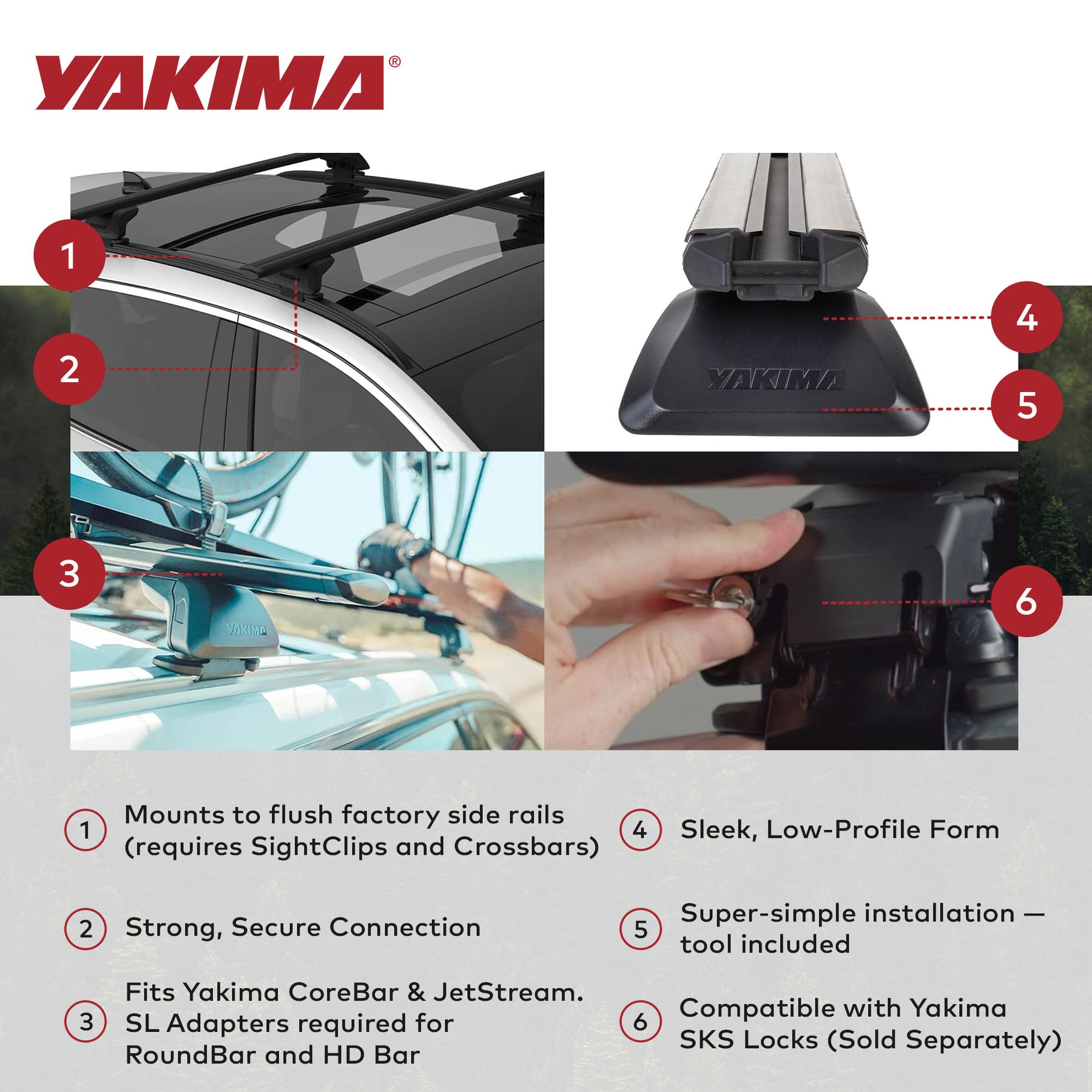 YAKIMA®

1

2

4

YAKIMA

5

3

YAKIMA

6

1 Mounts to flush factory side rails (requires SightClips and Crossbars)

2 Strong, Secure Connection

3 Fits Yakima CoreBar & JetStream. SL Adapters required for RoundBar and HD Bar

4 Sleek, Low-Profile Form

5 Super-simple installation — tool included

6 Compatible with Yakima SKS Locks (Sold Separately)