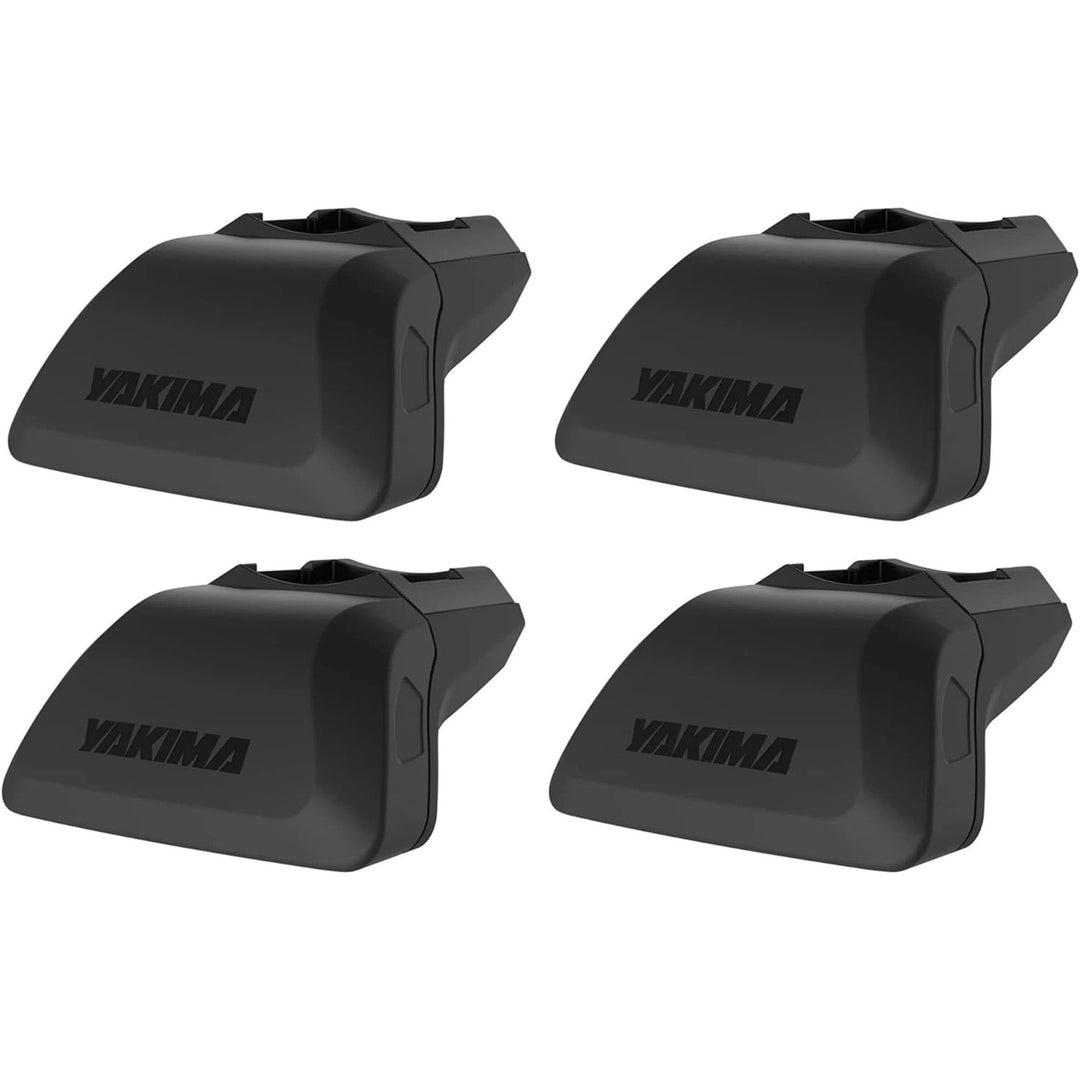 YAKIMA

YAKIMA

YAKIMA

YAKIMA