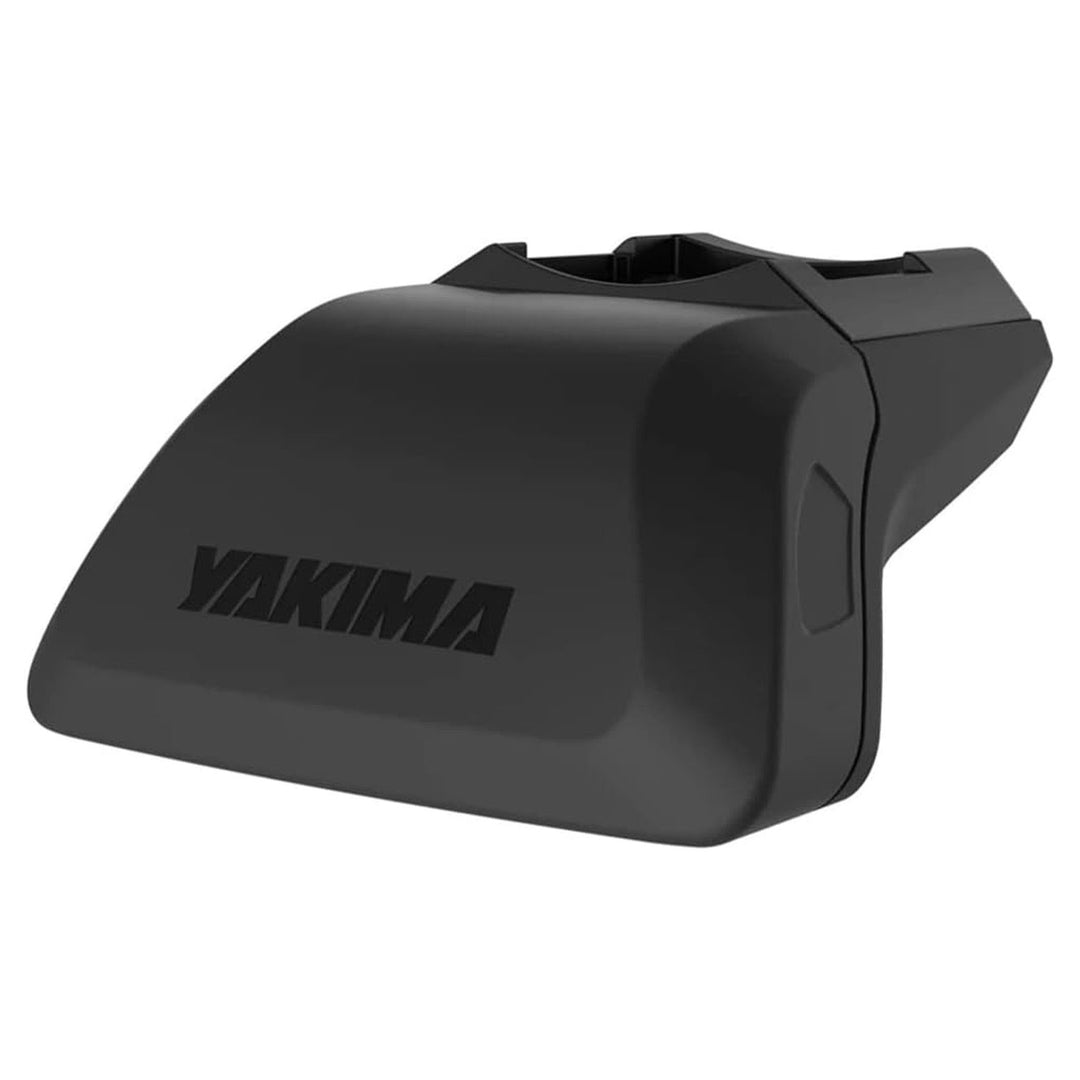 YAKIMA