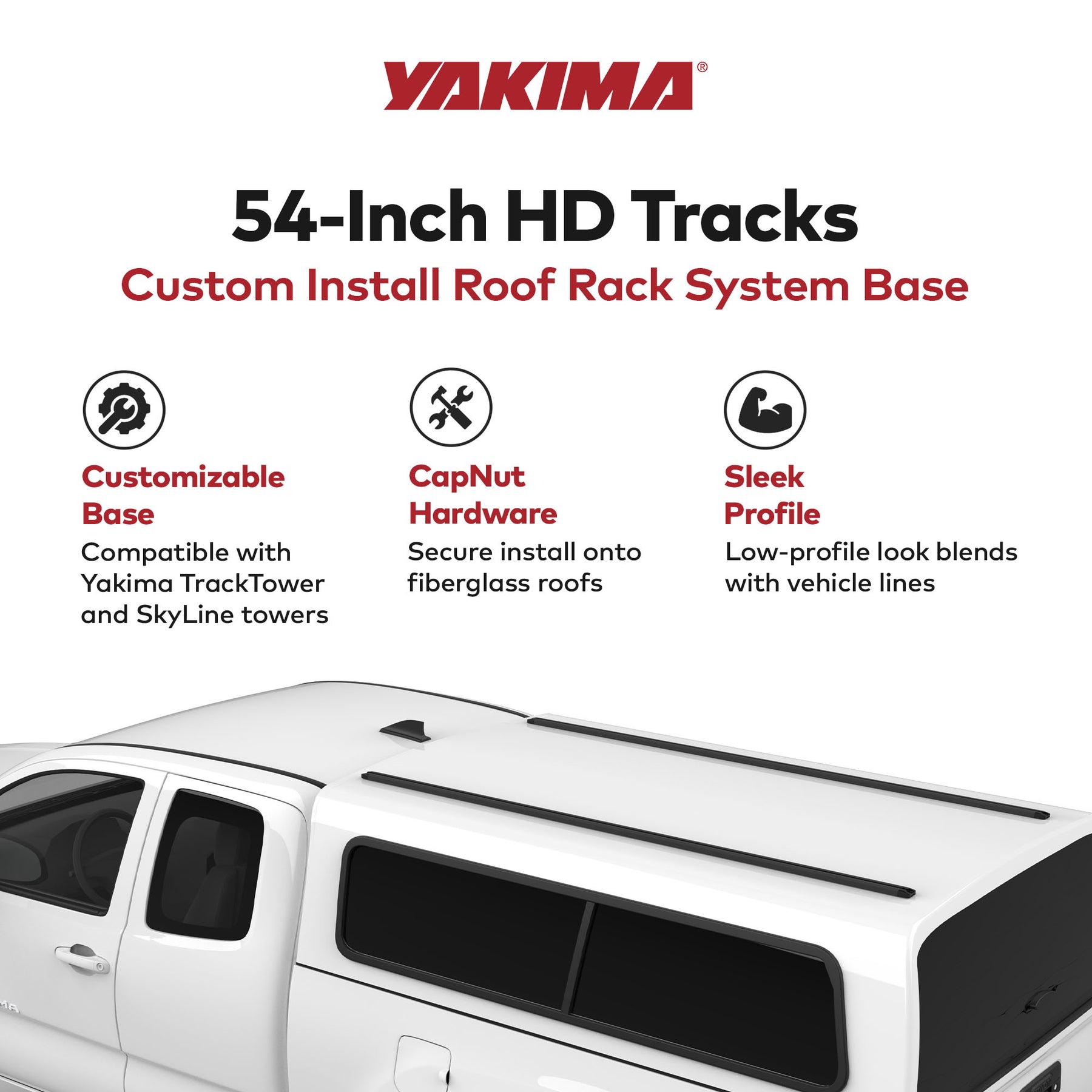 YAKIMA®

54-Inch HD Tracks

Custom Install Roof Rack System Base

Customizable Base

Compatible with Yakima TrackTower and SkyLine towers

CapNut Hardware

Secure install onto fiberglass roofs

Sleek Profile

Low-profile look blends with vehicle lines